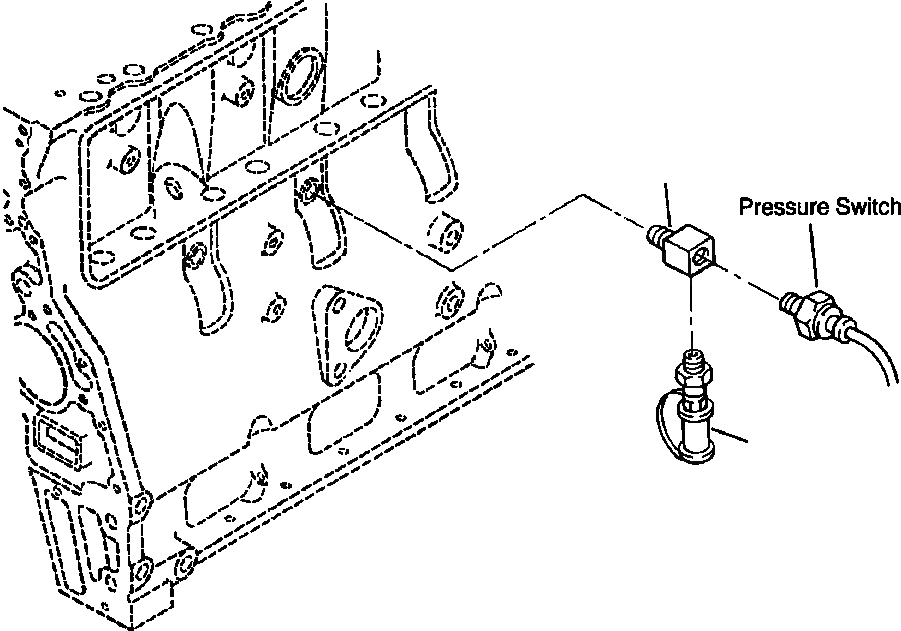 Pressure Switch