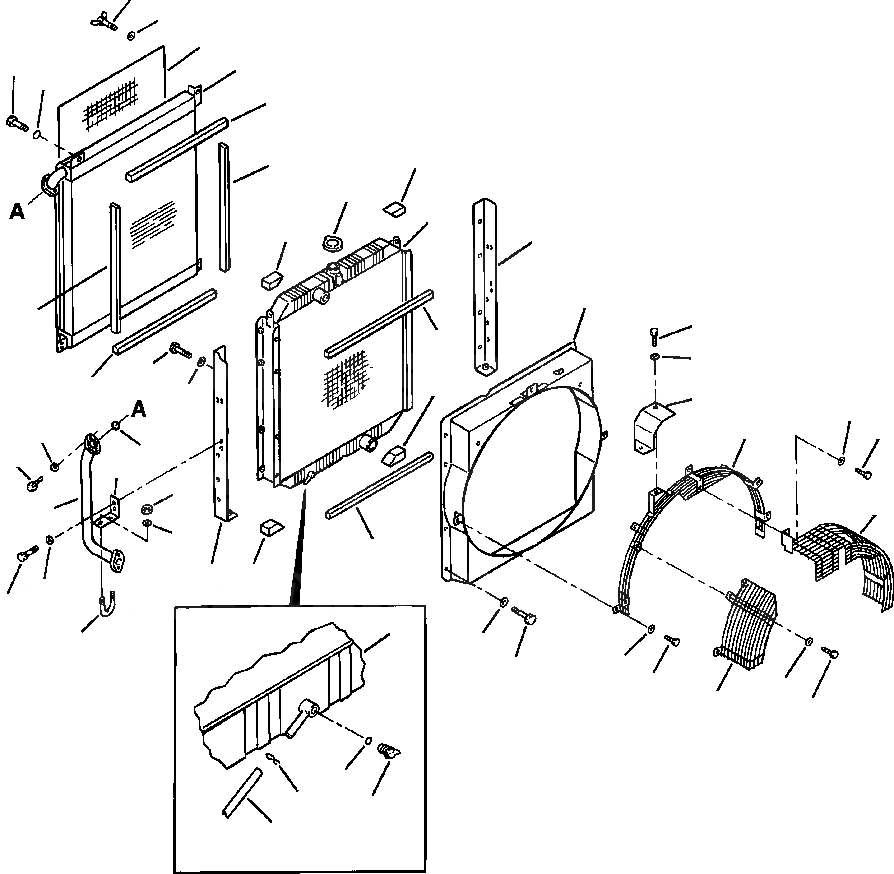 A

A