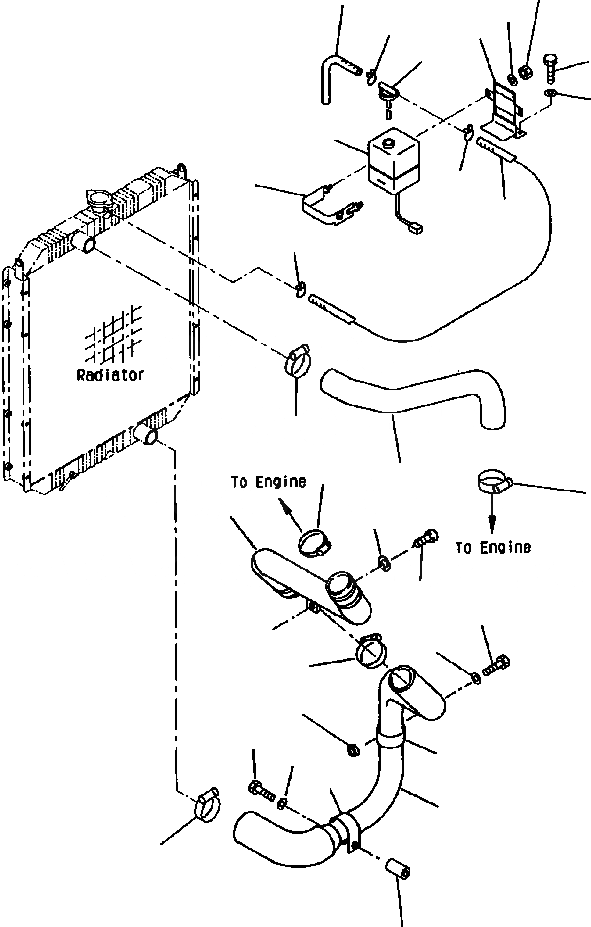 Radiator

To Engine

To Engine