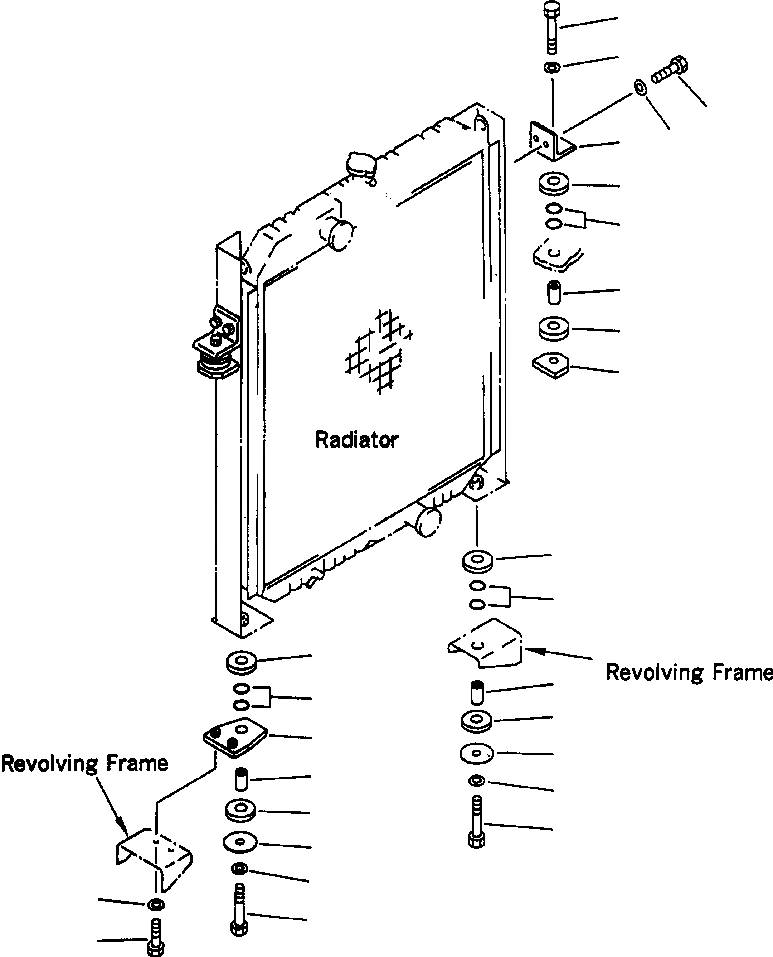 Radiator

Revolving Frame

Revolving Frame