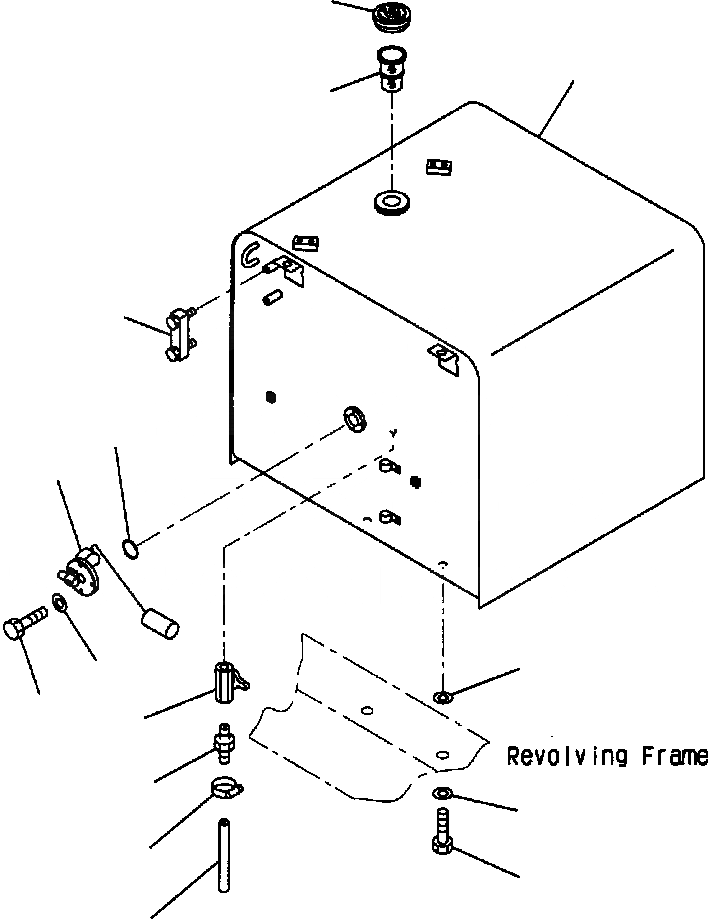 Revolving Frame