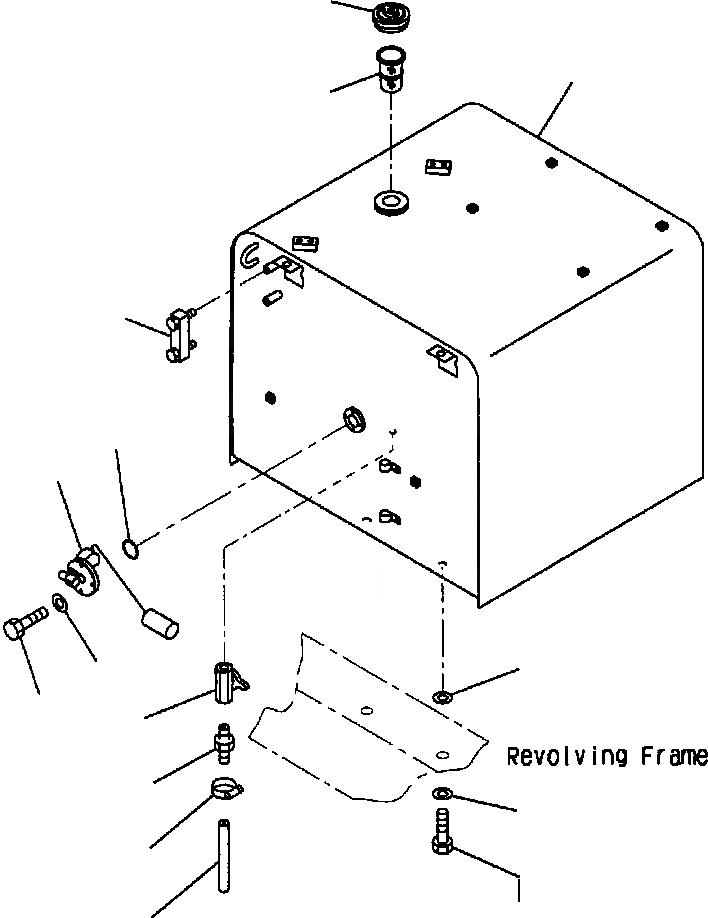 Revolving Frame