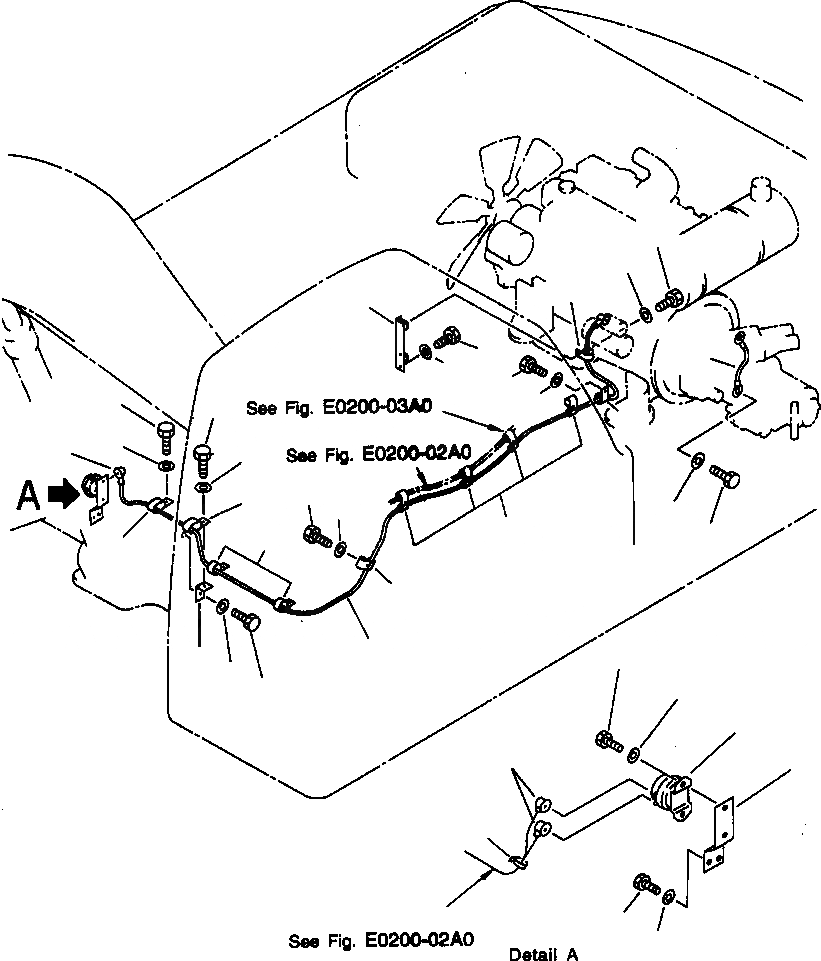 See Fig. E0200-03A0

See Fig. E0200-02A0

A

See Fig. E0200-02A0

Detail A