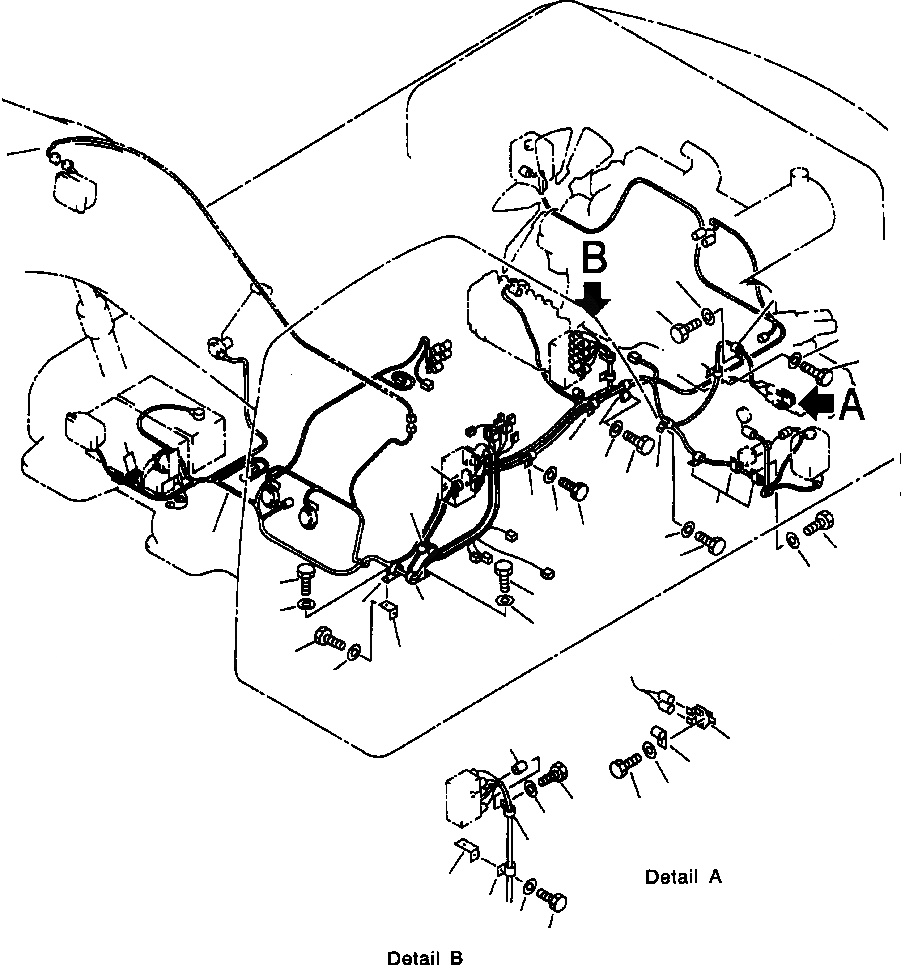 B

A

Detail A

Detail B