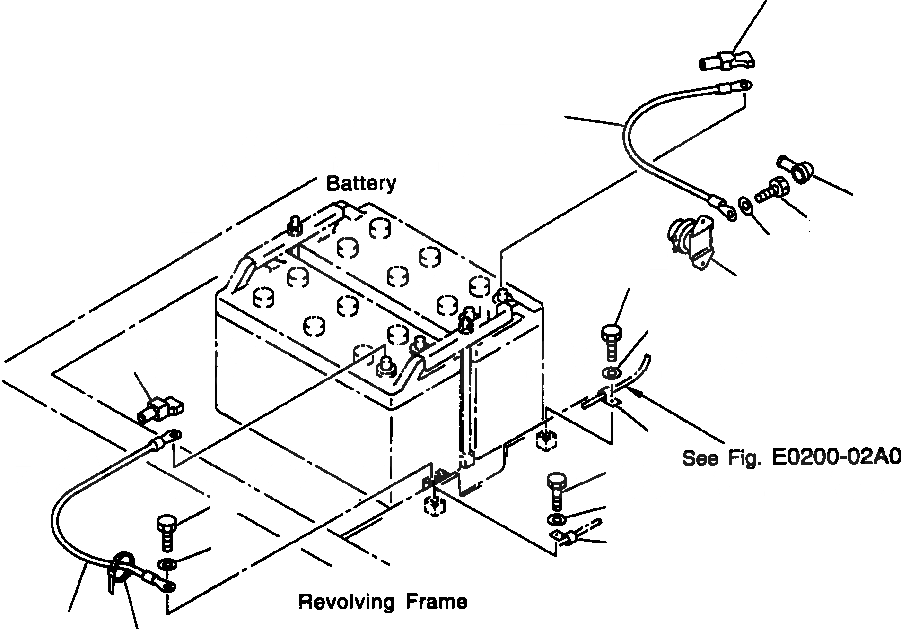 Battery

See Fig. E0200-02A0

Revolving Frame