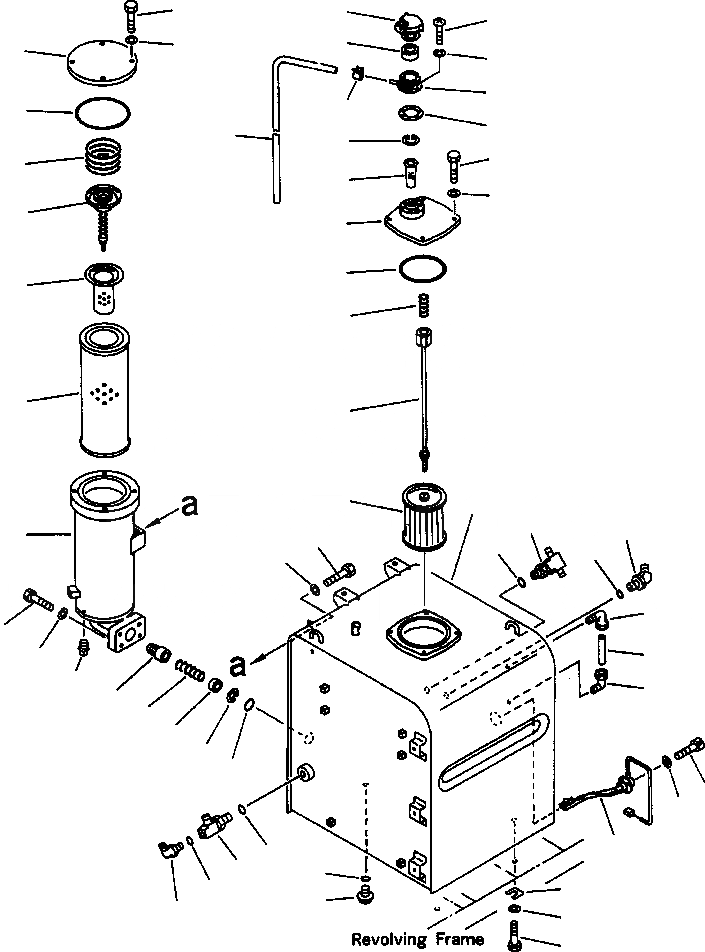 a

a

Revolving Frame