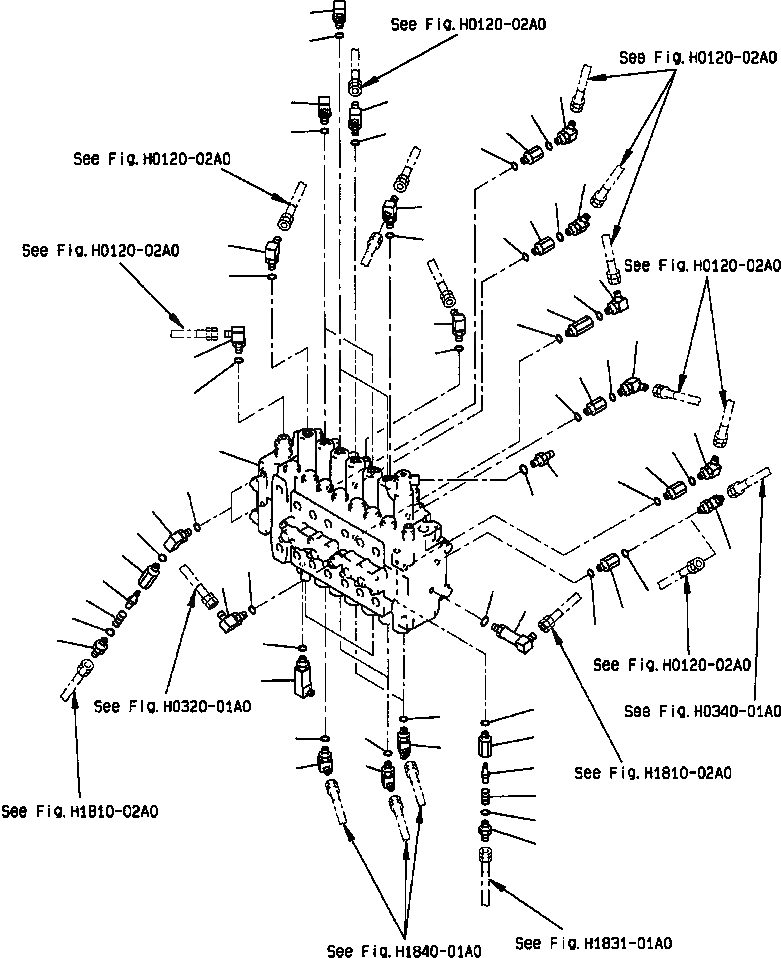 See Fig.H0120-02A0

See Fig.H0120-02A0

See Fig.H0120-02A0

See Fig.H0120-02A0

See Fig.H0120-02A0

See Fig.H0120-02A0

See Fig.H0340-01A0

See Fig.H0320-01A0

See Fig.H1810-02A0

See Fig.H1810-02A0

See Fig.H1840-01A0

See Fig.H1831-01A0