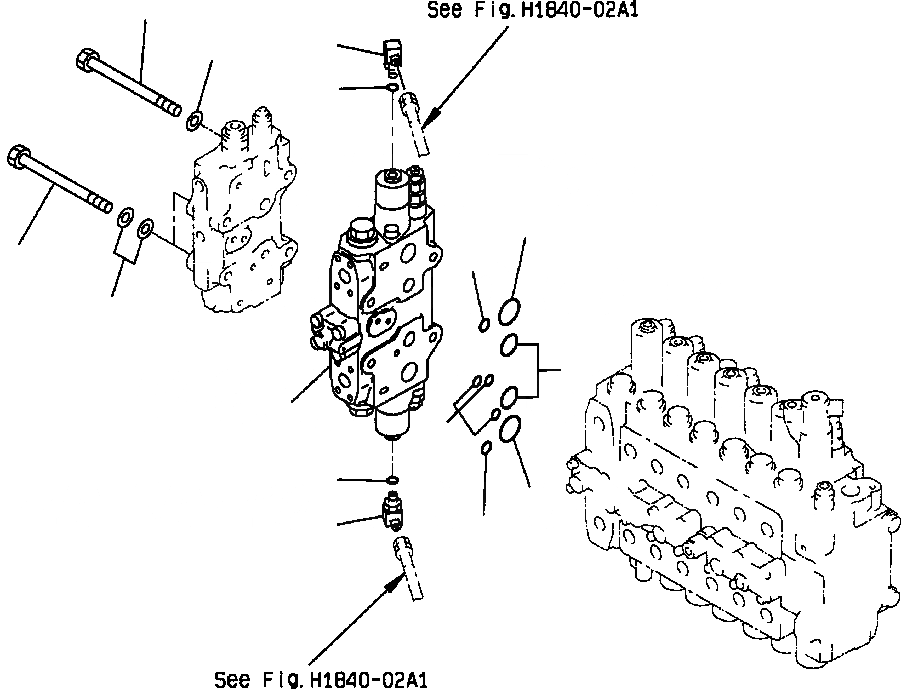 See Fig.H1840-02A1

See Fig.H1840-02A1