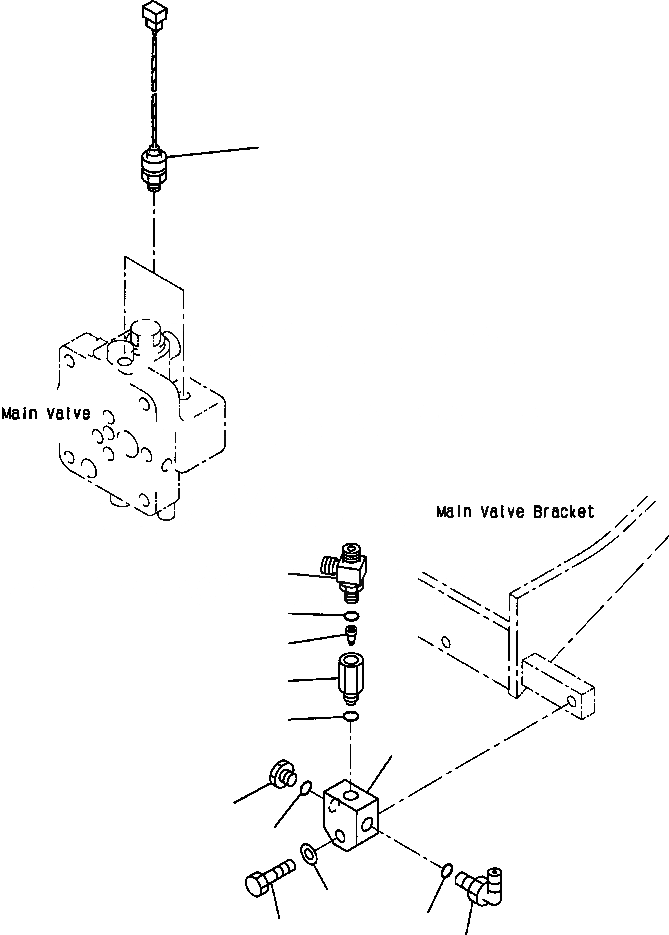 Main Valve

Main Valve Bracket