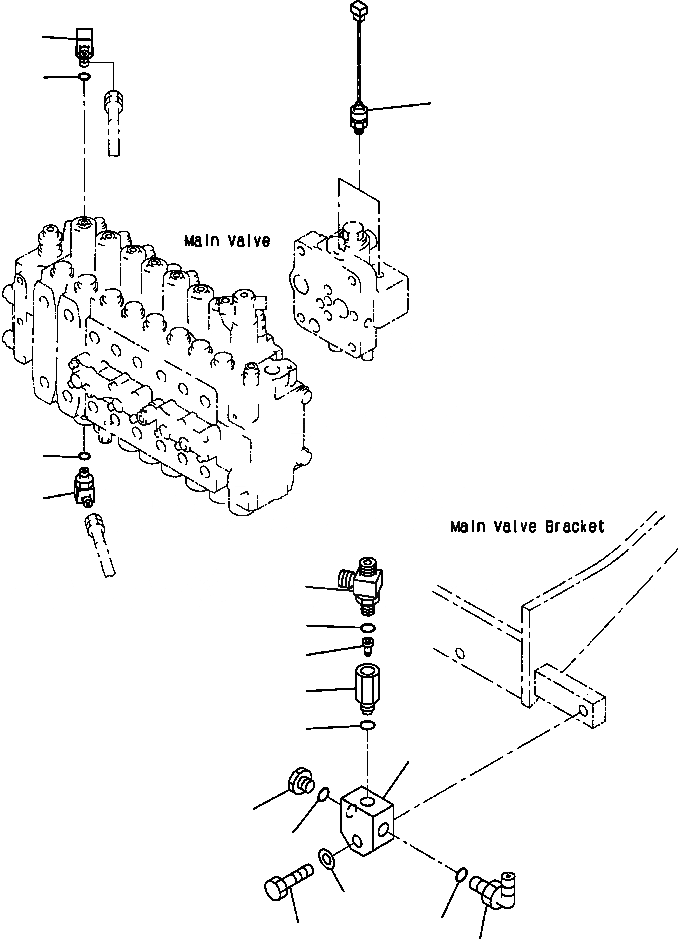 Main Valve

Main Valve Bracket