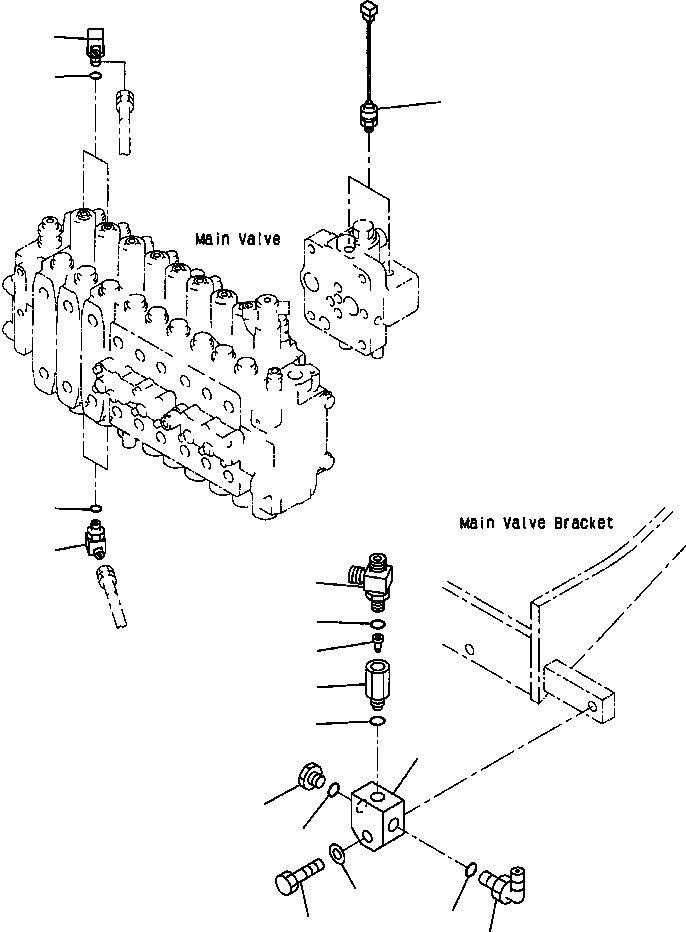 Main Valve

Main Valve Bracket