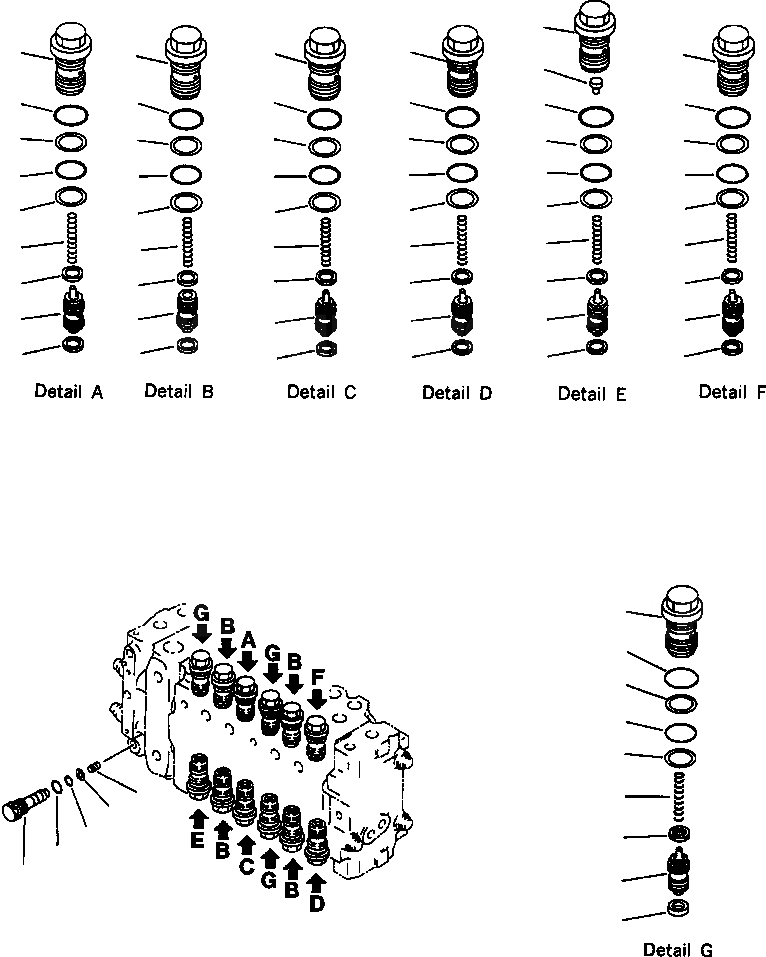 Detail A Detail B Detail C Detail D Detail E Detail F

G B A G B F

E B C G B D

Detail G