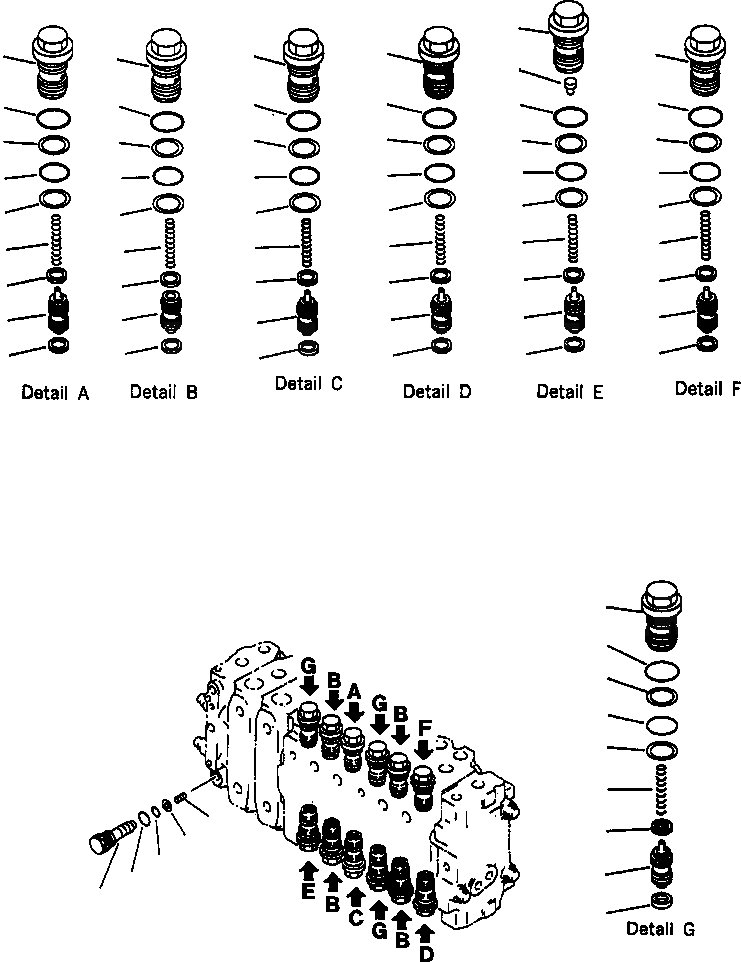 Detail A
Detail B
Detail C
Detail D
Detail E
Detail F

G
B
A
G
B
F
E
B
C
G
B
D

Detail G