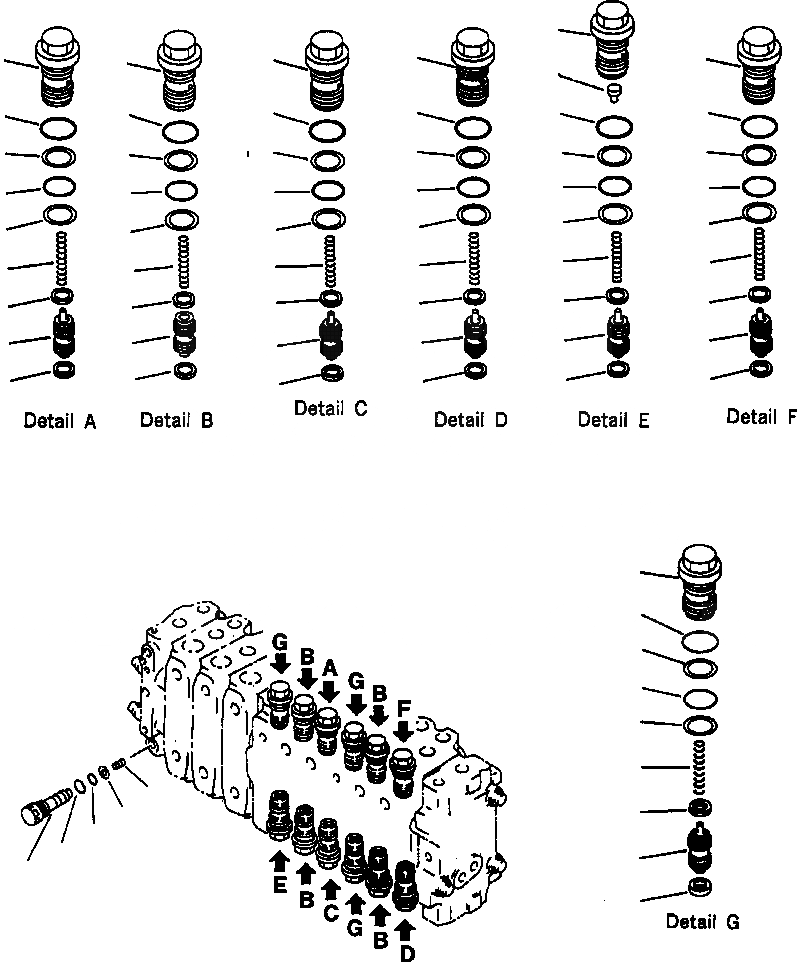 Detail A
Detail B
Detail C
Detail D
Detail E
Detail F

G B A G B F

E B C G B D

Detail G