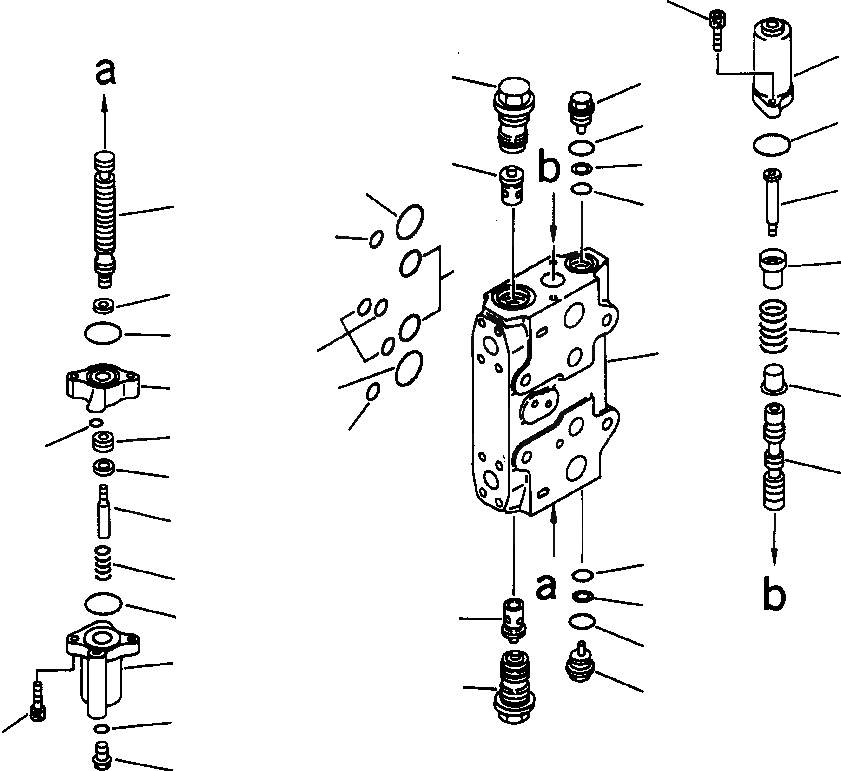 a
b
a
b