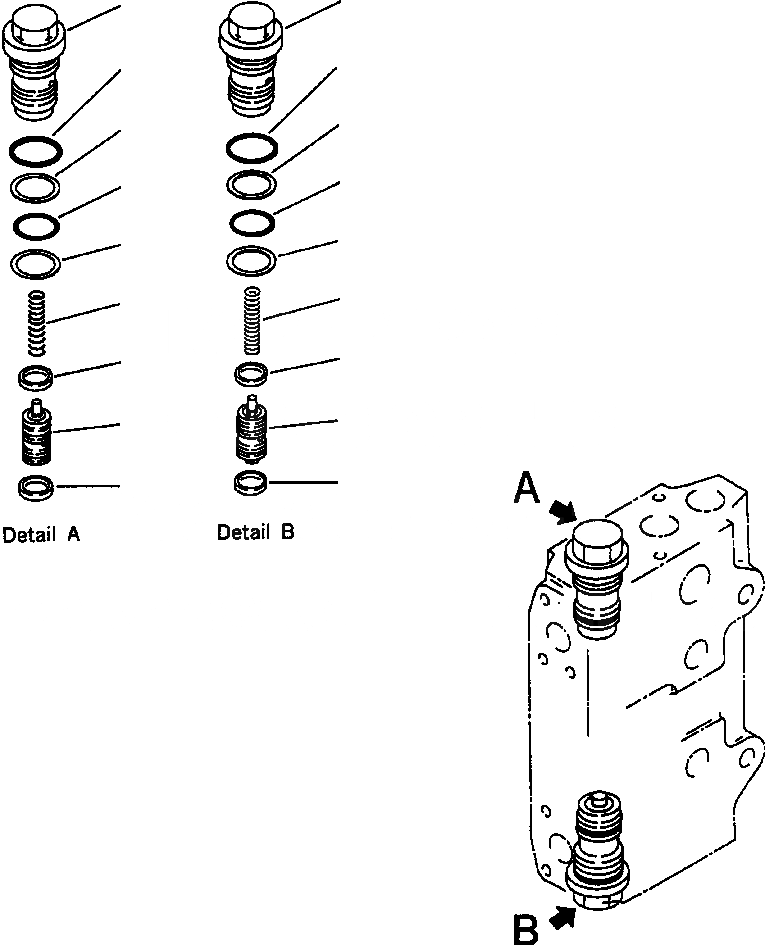 Detail A

Detail B

A

B