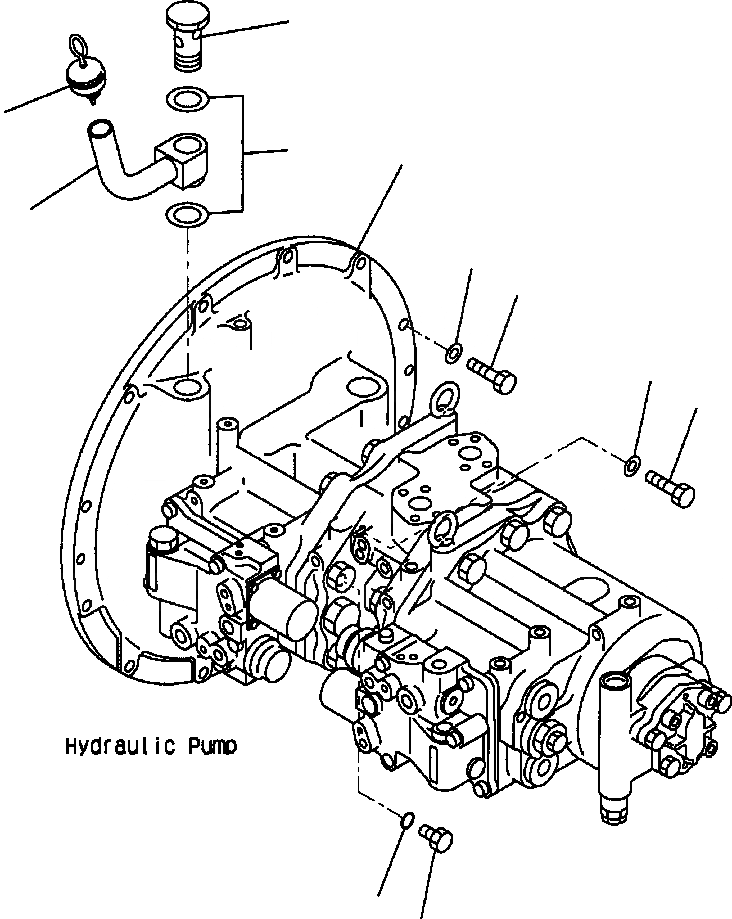 Hydraulic Pump