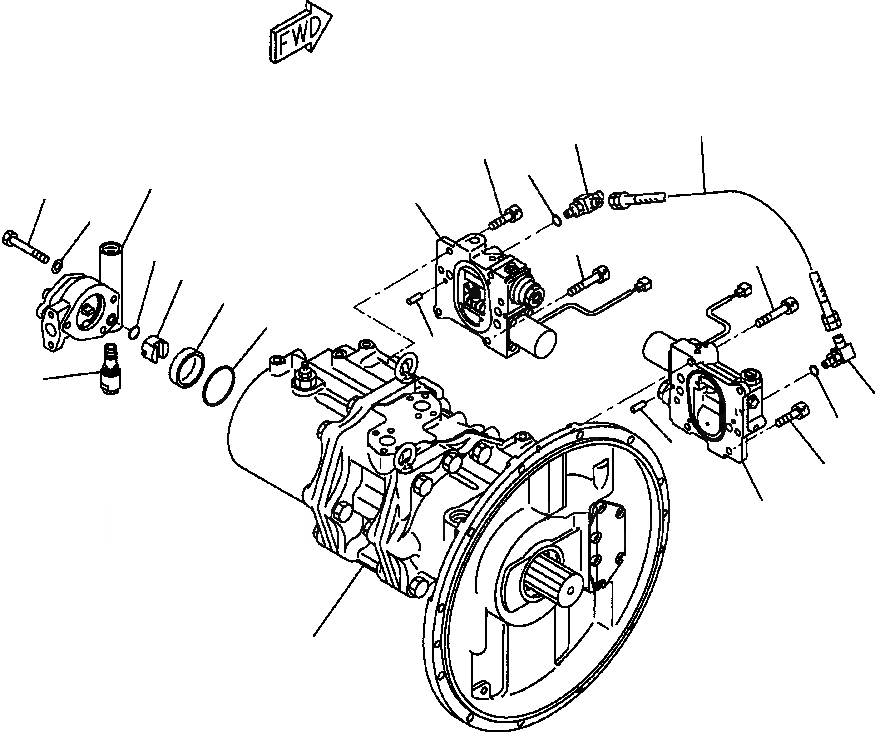 FWD