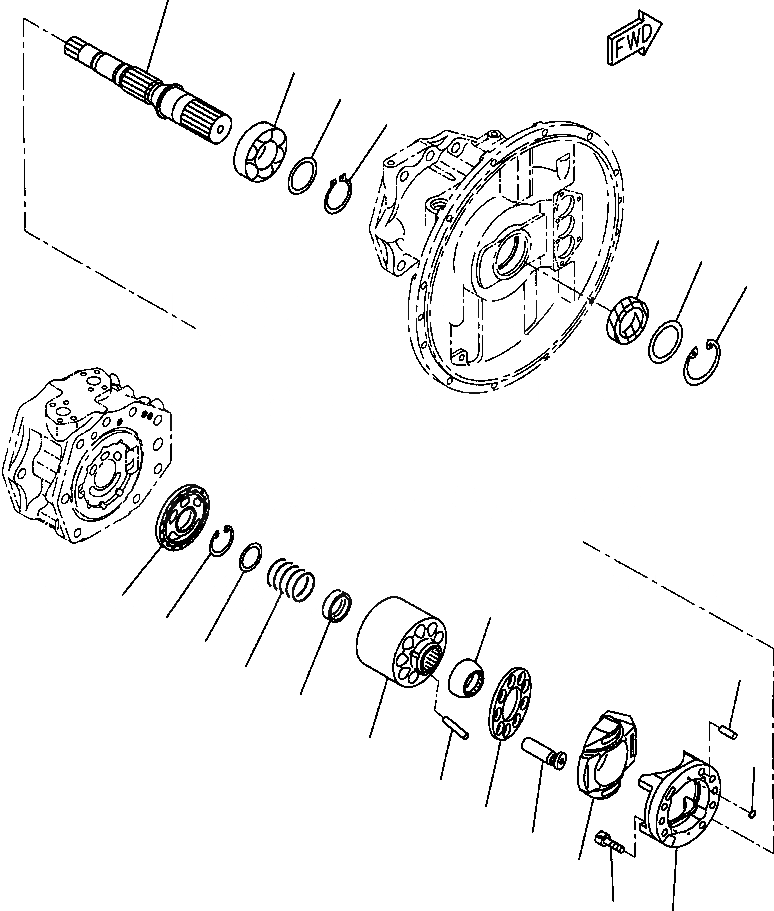 FWD