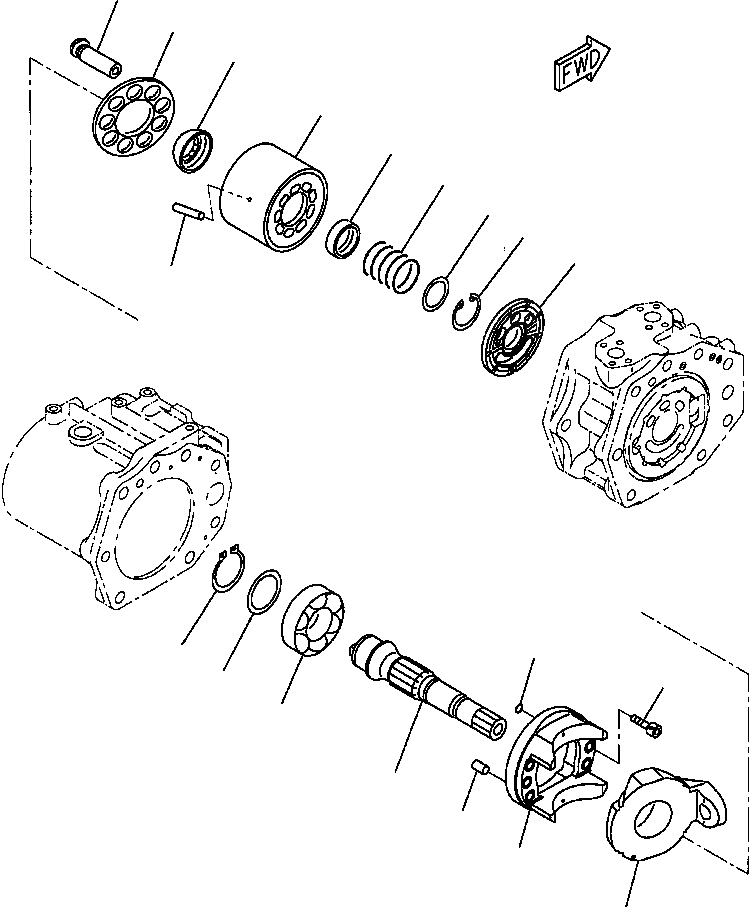 FWD