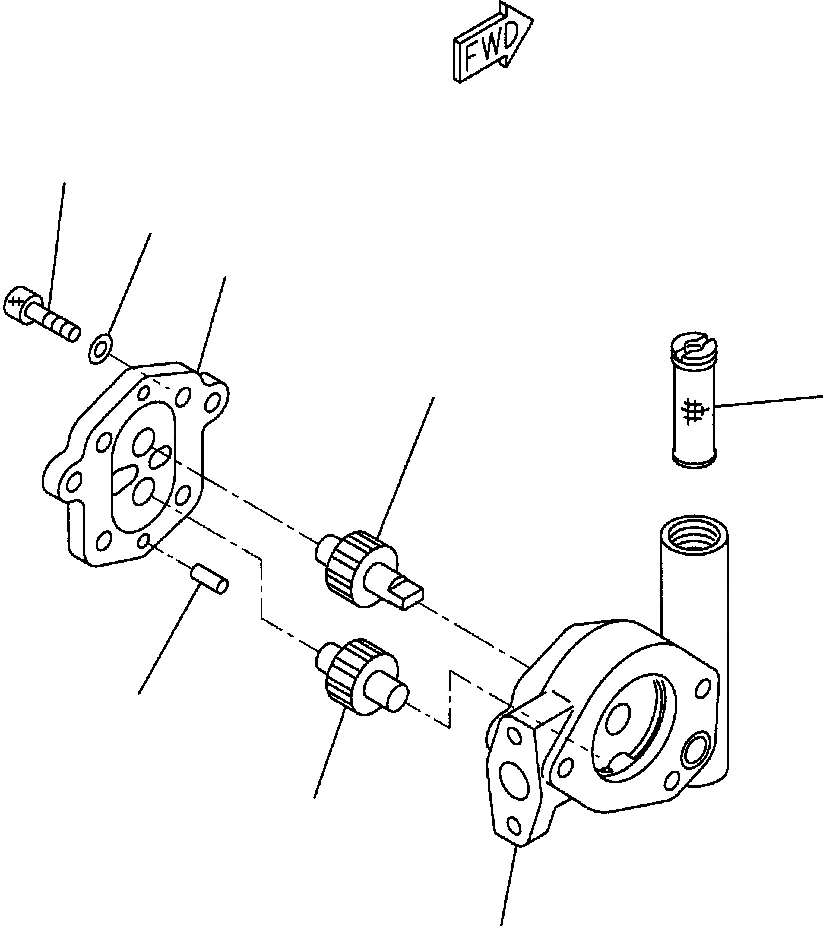 FWD