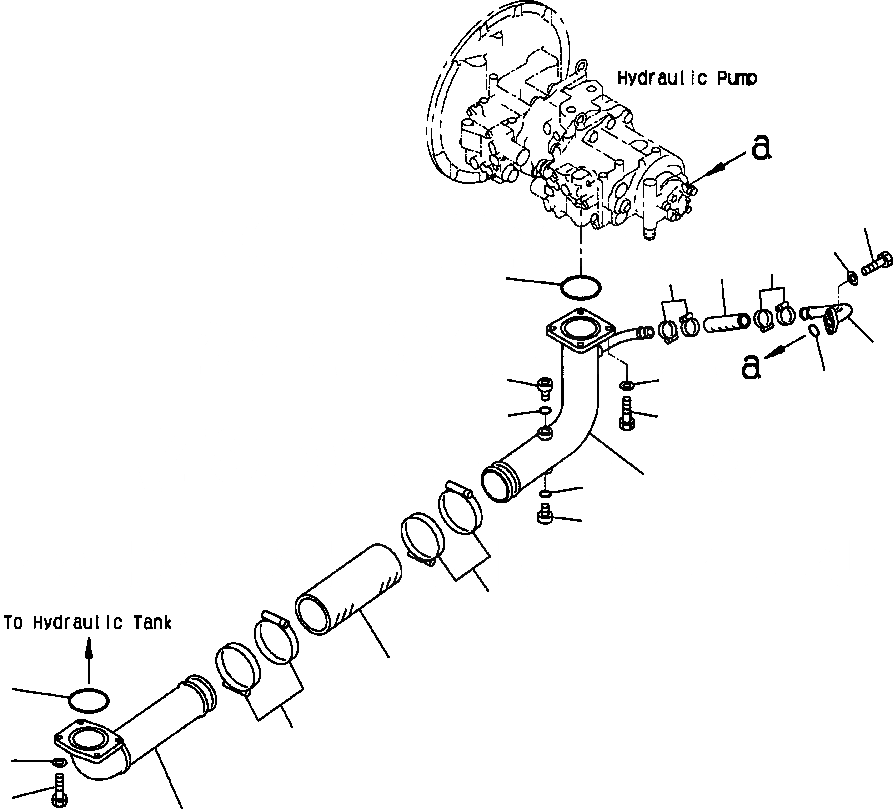 Hydraulic Pump

a

a

To Hydraulic Tank