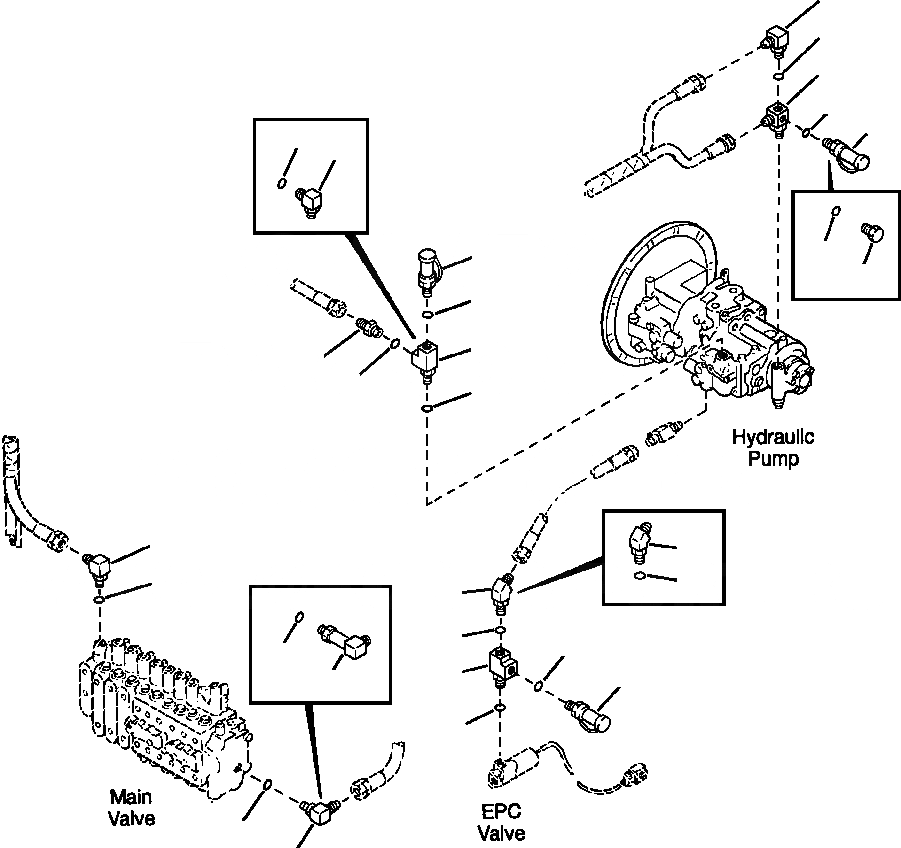 Hydraulic Pump

Main Valve

EPC Valve