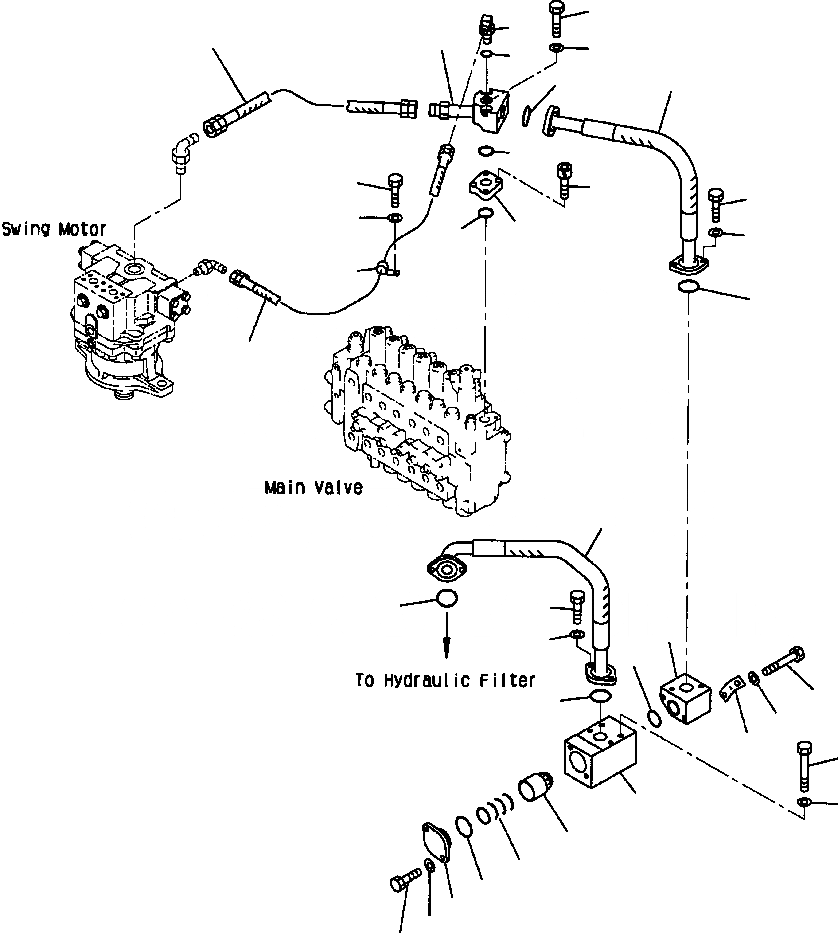 Swing Motor

Main Valve

To Hydraulic Filter