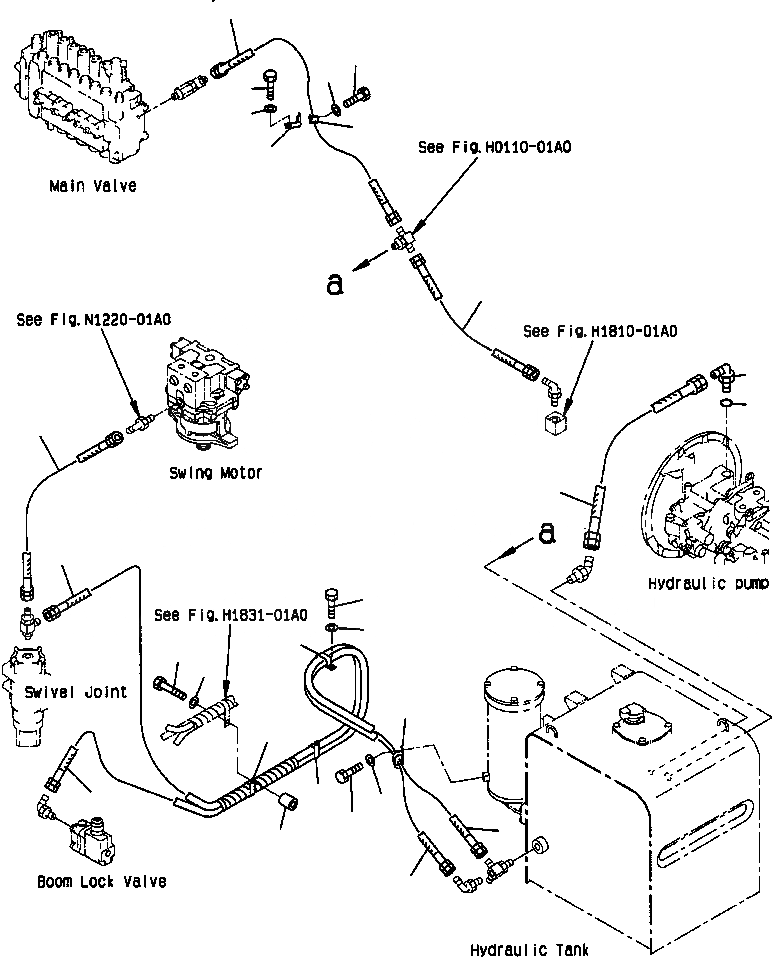 Main Valve

See Fig. H0110-01A0

a

See Fig. N1220-01A0

See Fig. H1810-01A0

Swing Motor

a

Hydraulic pump

See Fig. H1831-01A0

Swivel Joint

Boom Lock Valve

Hydraulic Tank