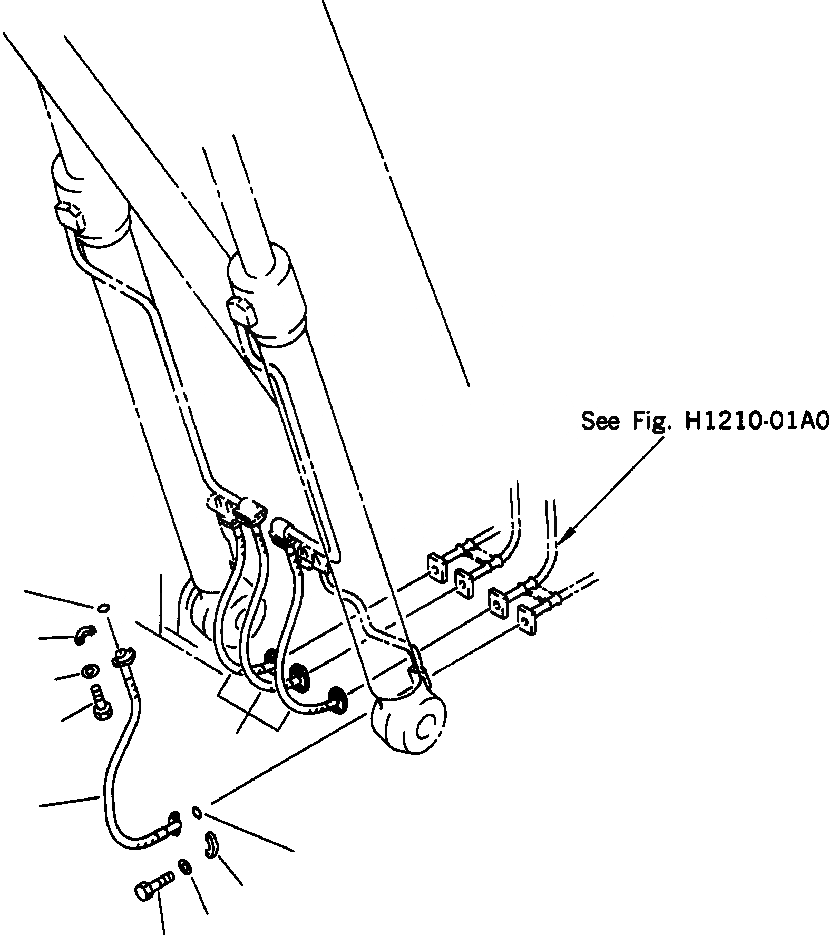 See Fig. H1210-01A0