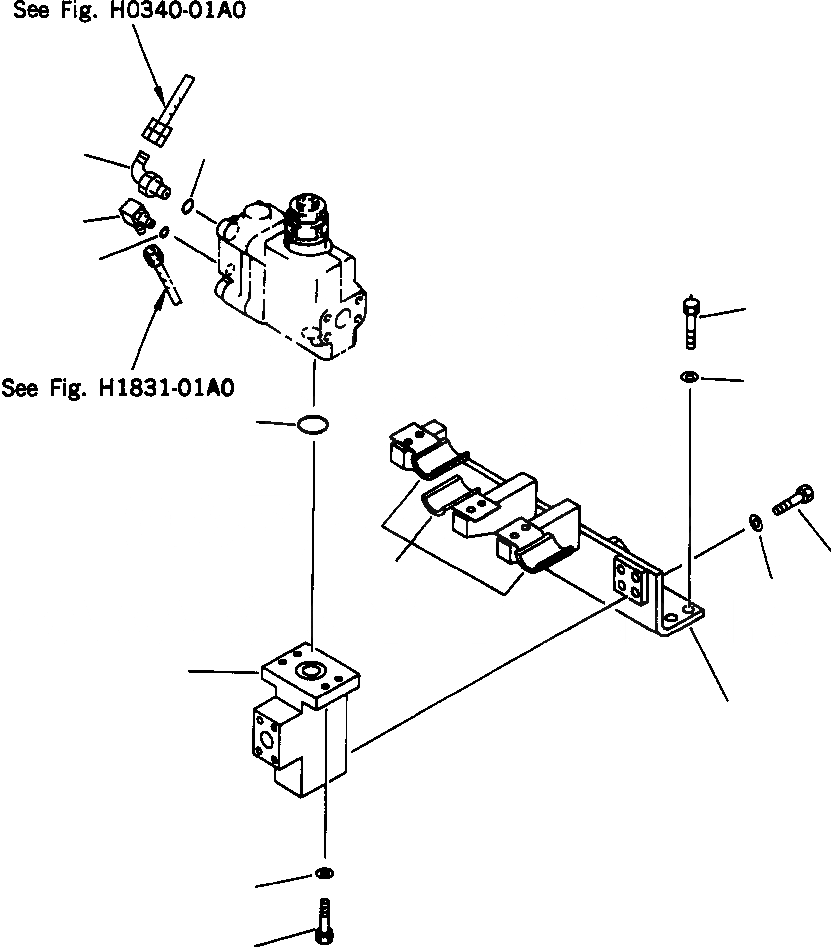 See Fig. H0340-01A0

See Fig. H1831-01A0