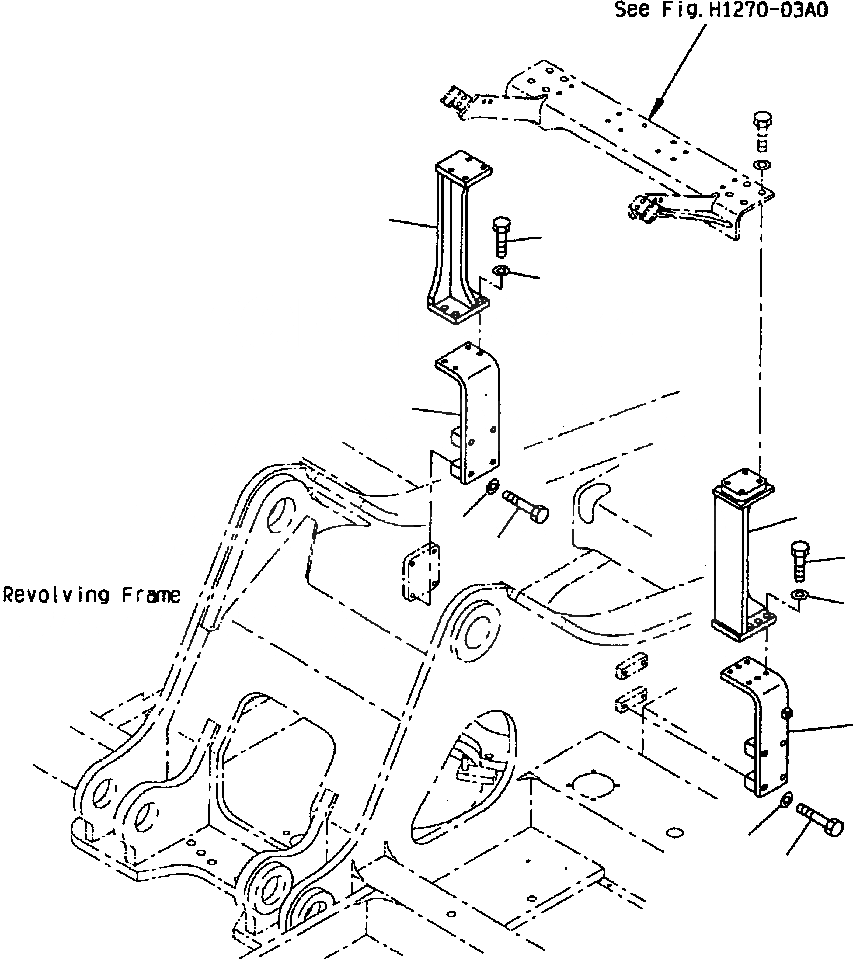 See Fig. H1270-03A0

Revolving Frame