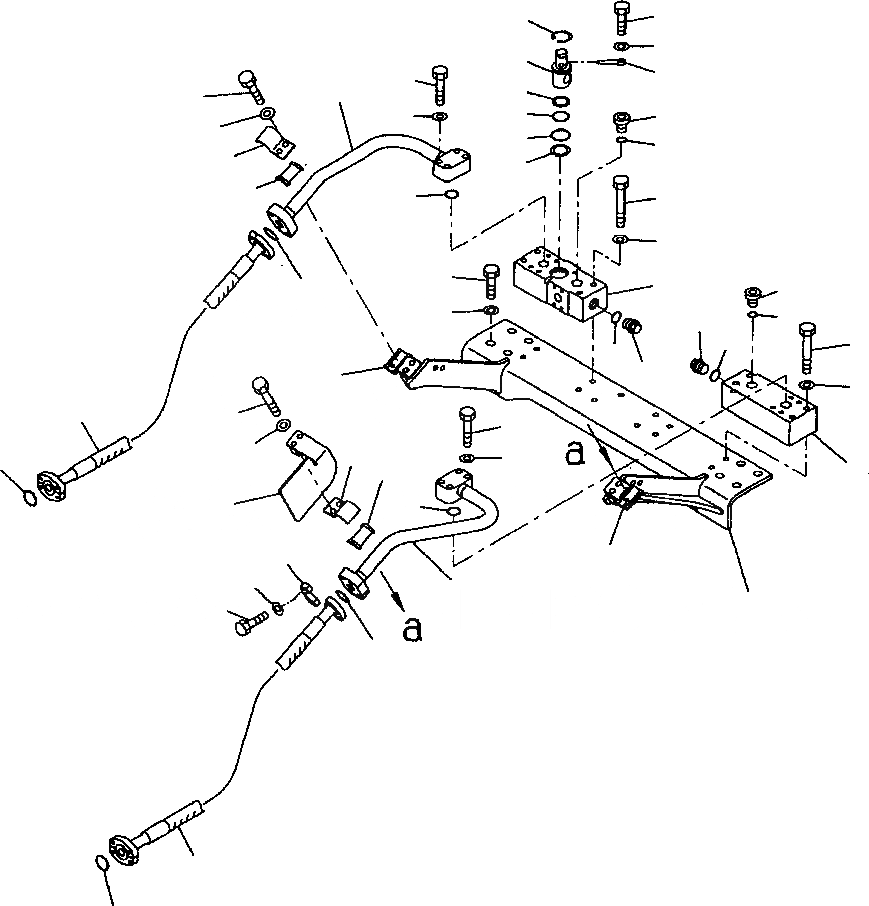 a

a