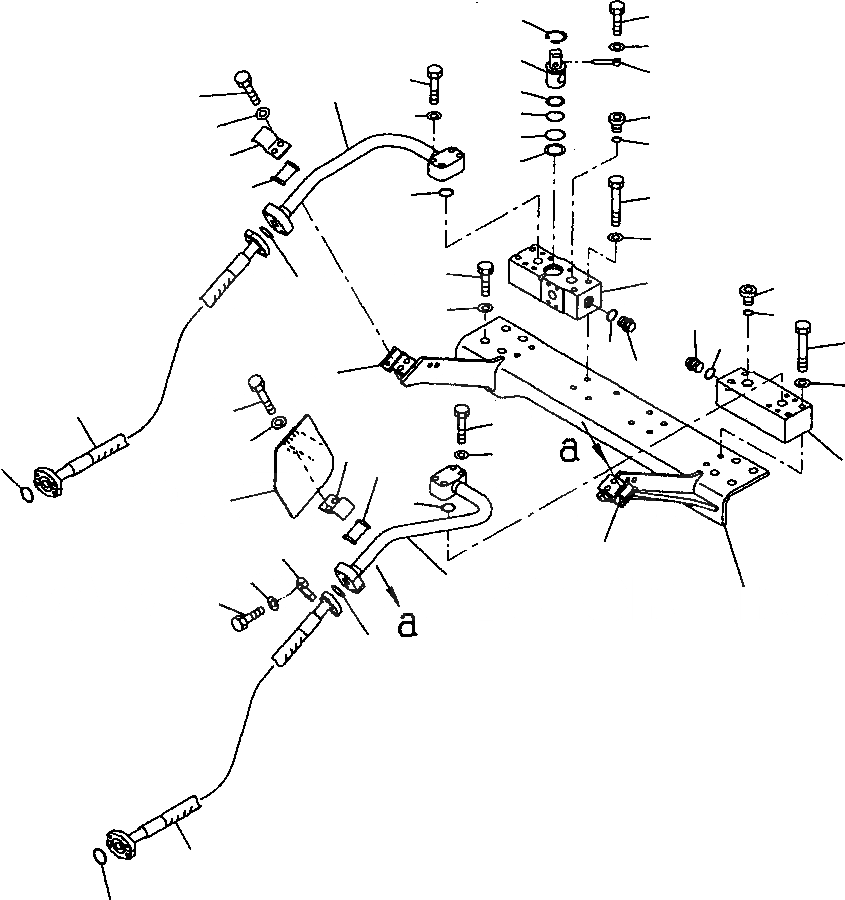 a
a