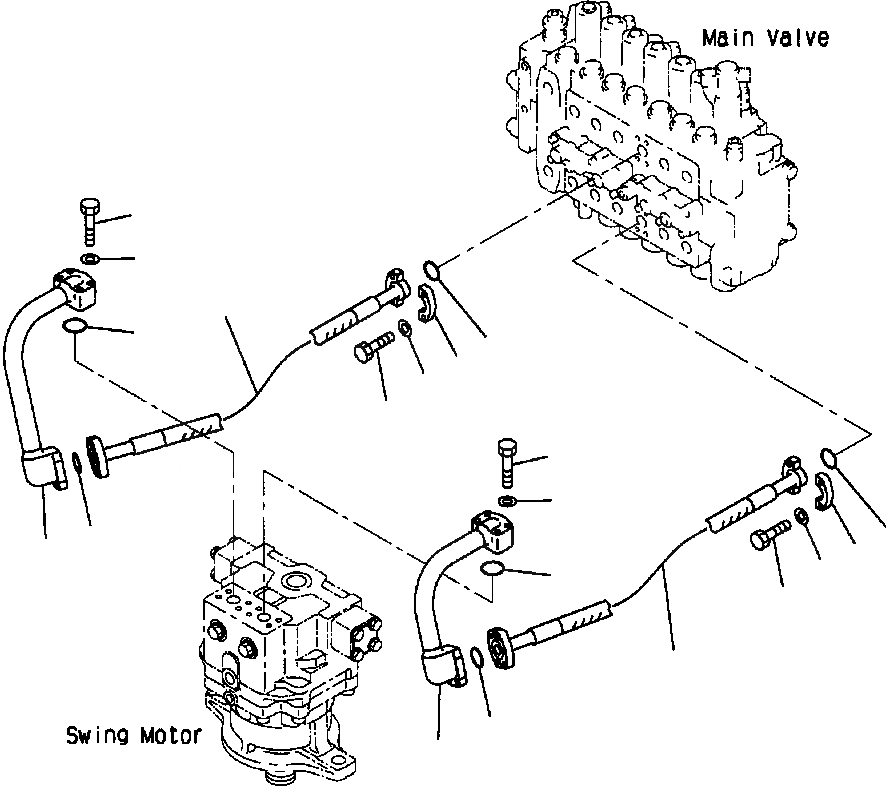 Main Valve

Swing Motor