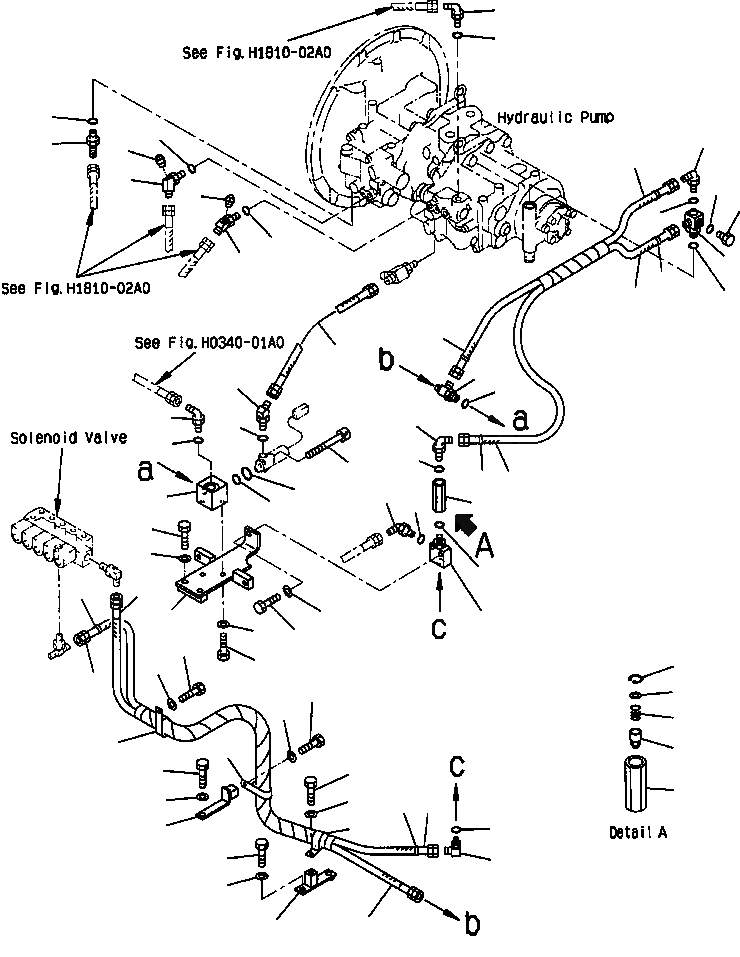 See Fig.H1810-02A0

Hydraulic Pump

See Fig.H1810-02A0

See Fig.H0340-01A0

b

a

Solenoid Valve

a

A

c

c

Detail A

b