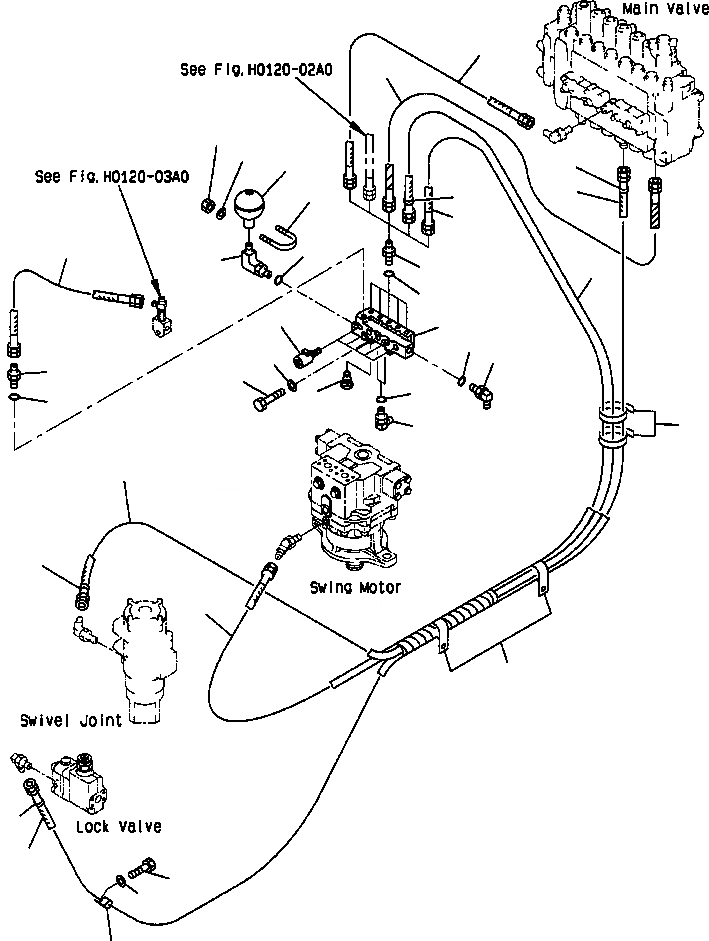 Main Valve

See Fig.H0120-02A0

See Fig.H0120-03A0

Swing Motor

Swivel Joint

Lock Valve