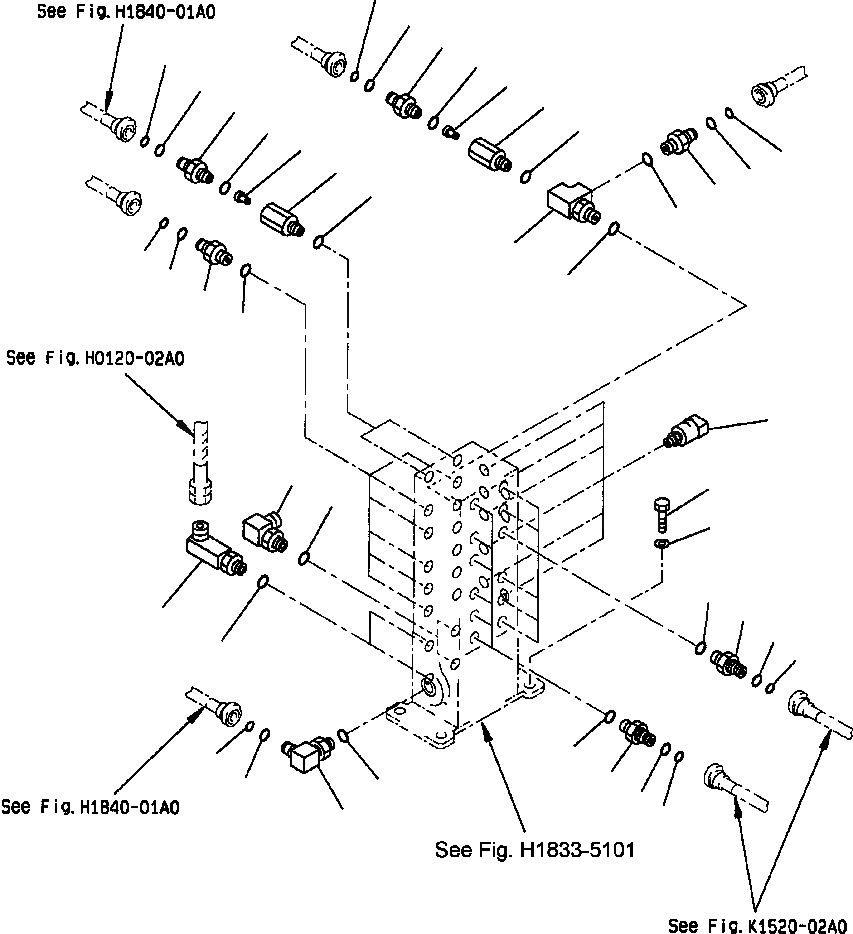 See Fig. H1840-01A0

See Fig. H0120-02A0

See Fig. H1840-01A0

See Fig. H1833-5101

See Fig. K1520-02A0