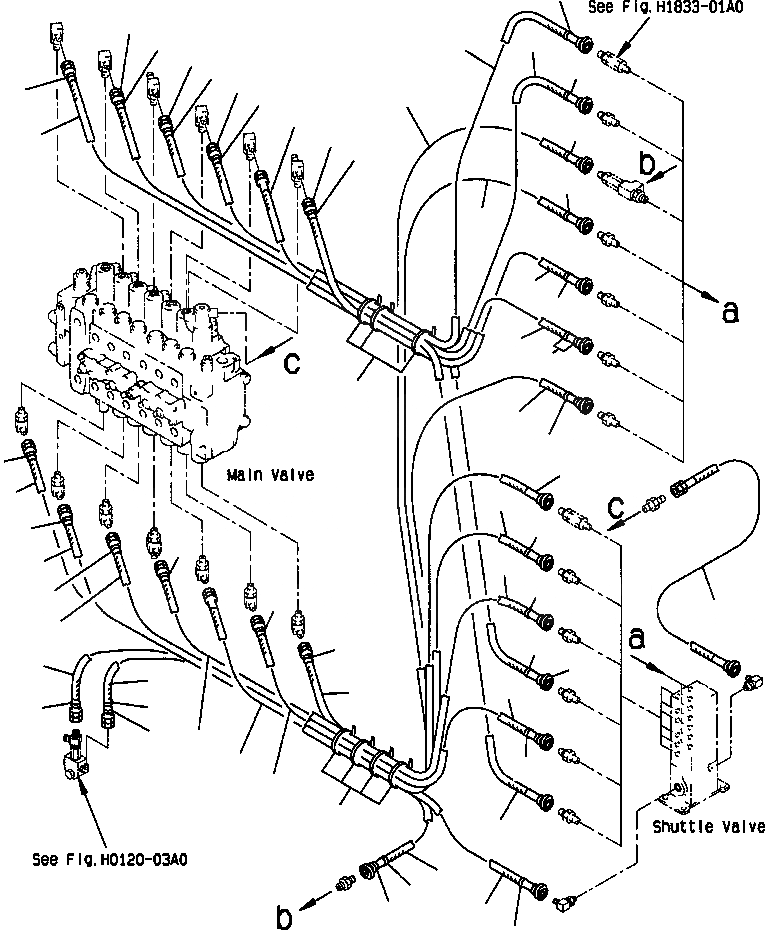 See Fig. H1833-01A0

b

a

c

Main Valve

c

a

Shuttle Valve

See Fig. H0120-03A0

b