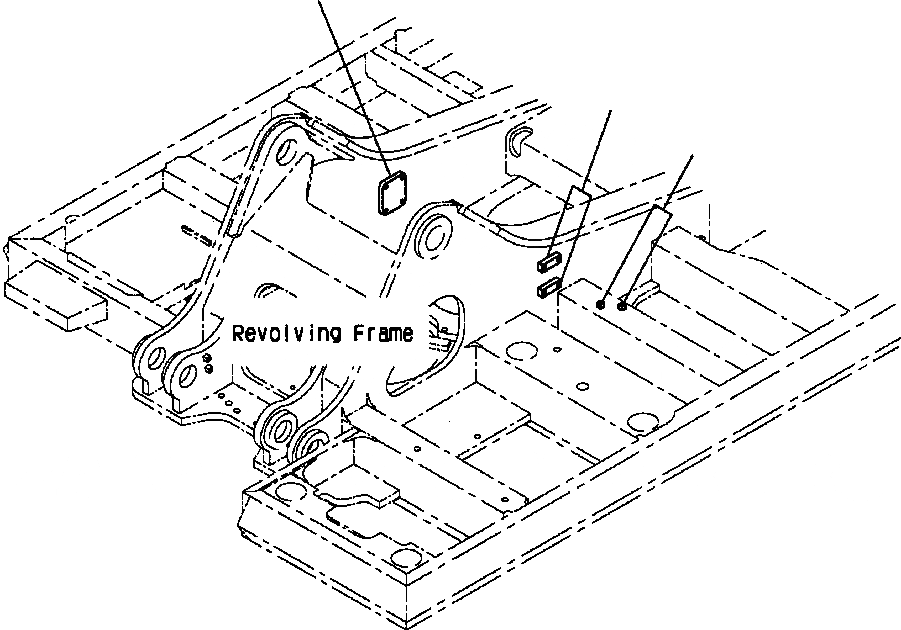 Revolving Frame