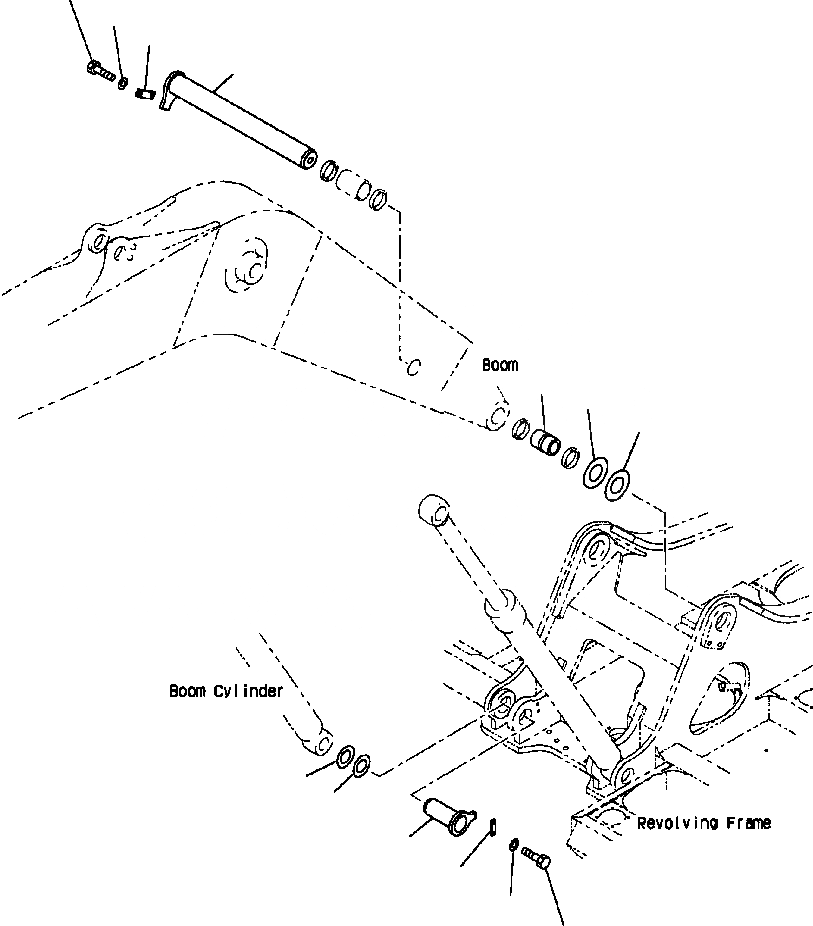 Boom

Boom Cylinder

Revolving Frame