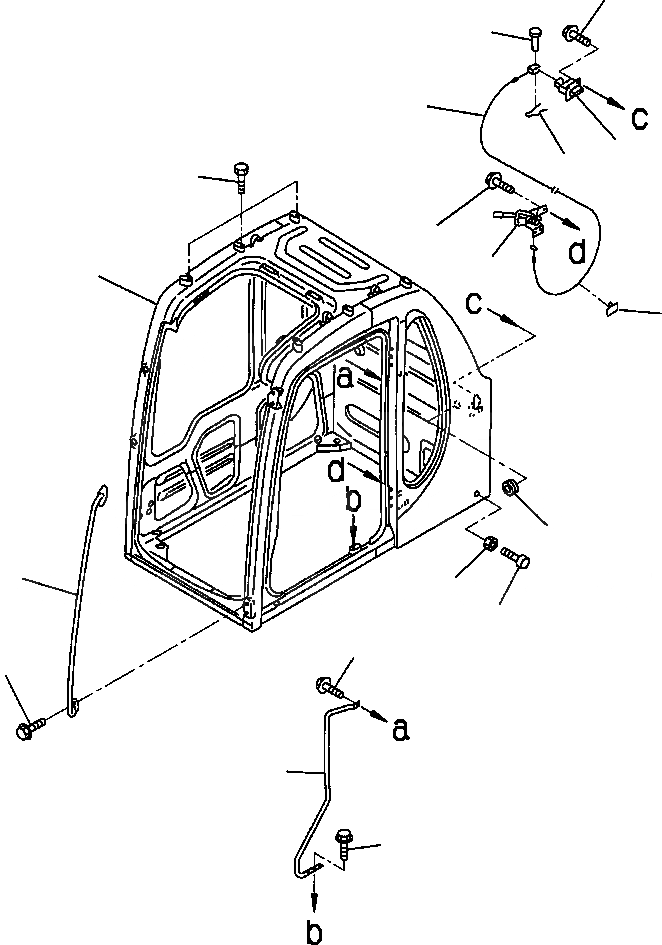 c
d
c
a
d
b
a
b