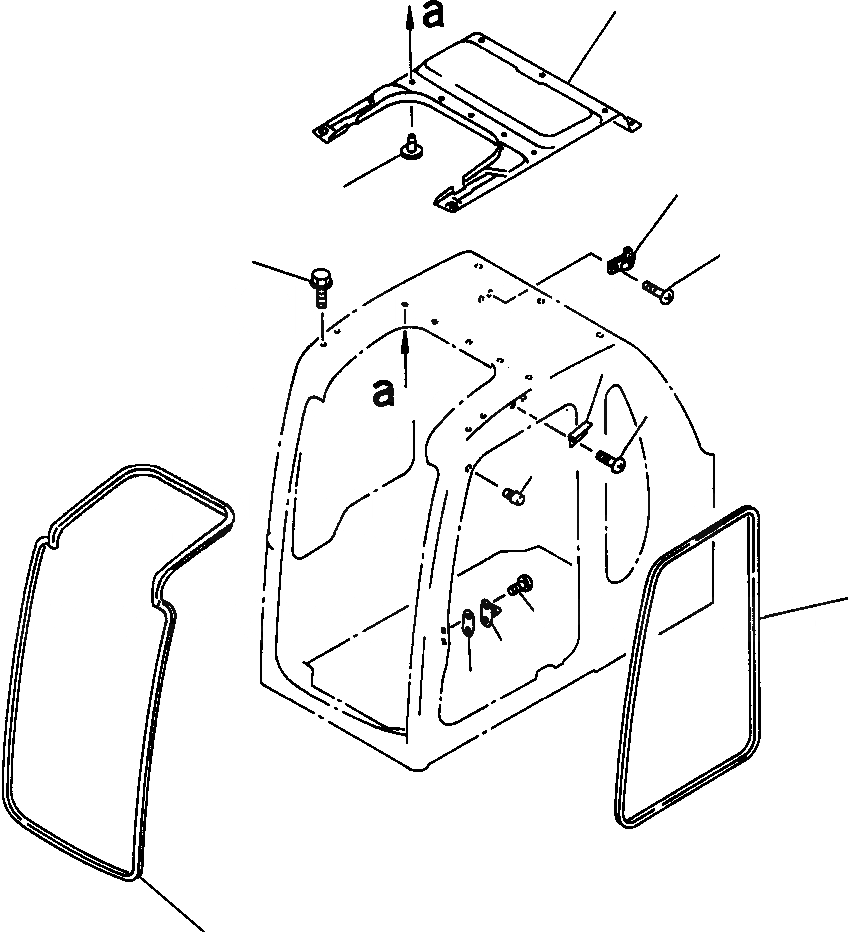 a

a