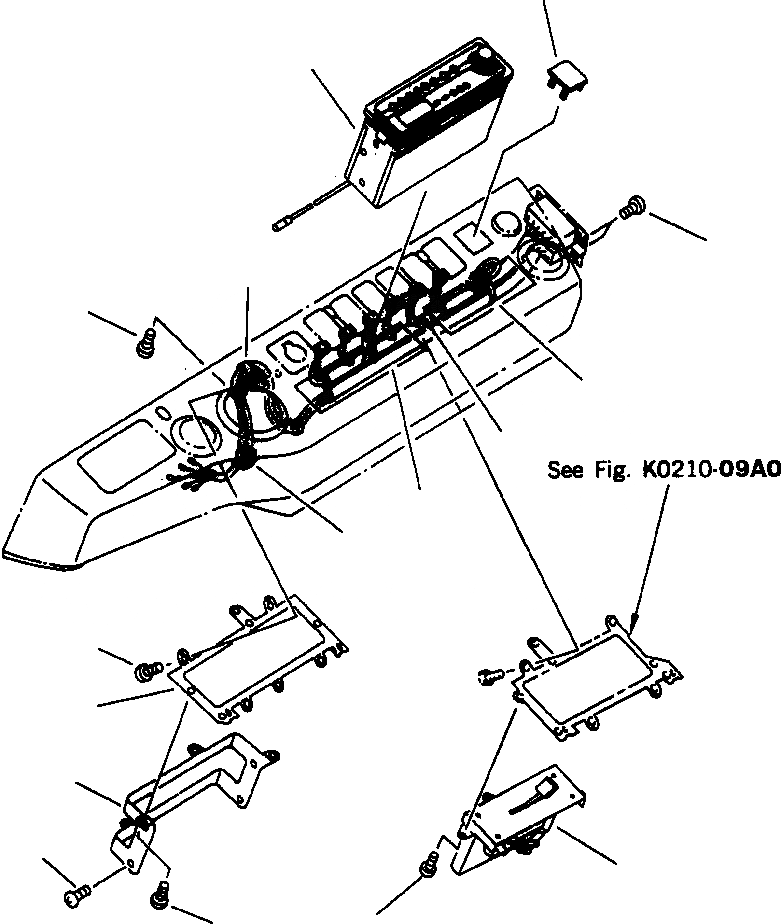 See Fig. K0210-09A0