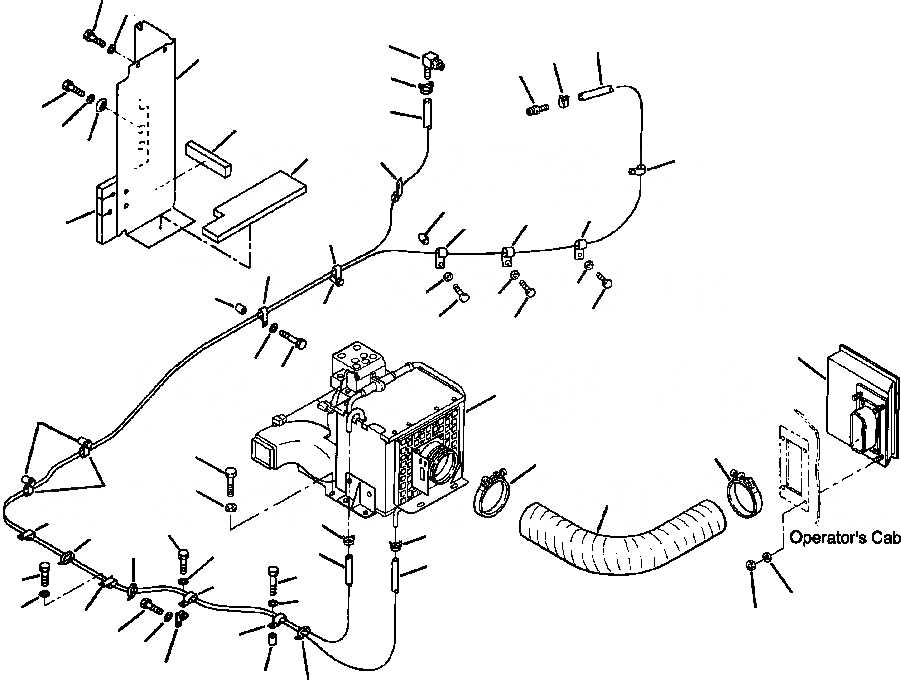 Operator's Cab