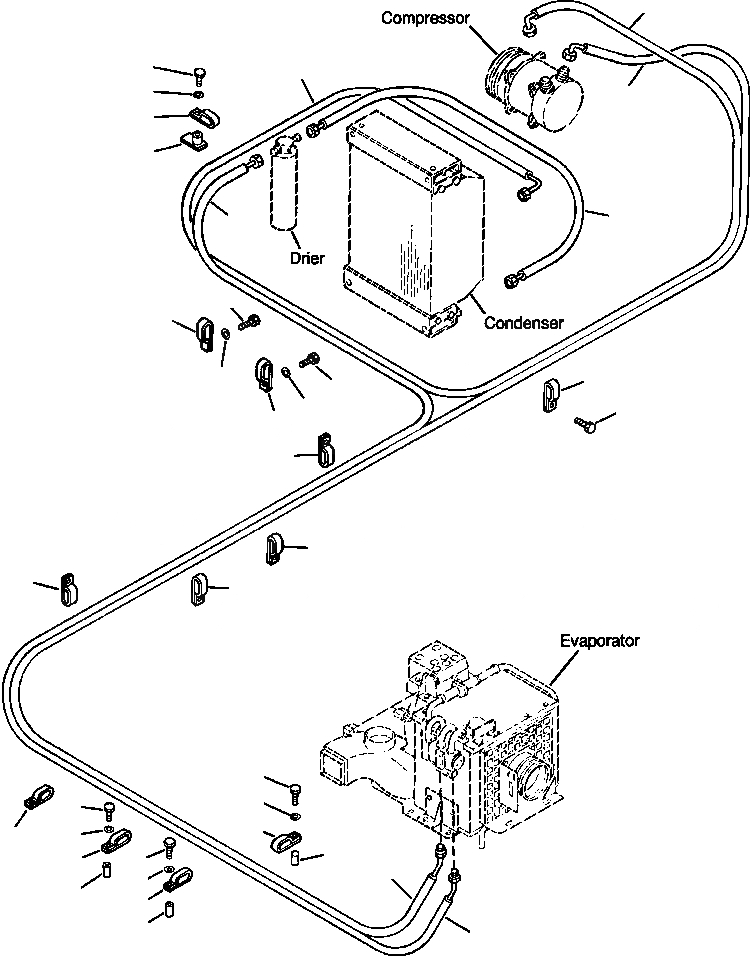 Compressor
Drier
Condenser
Evaporator