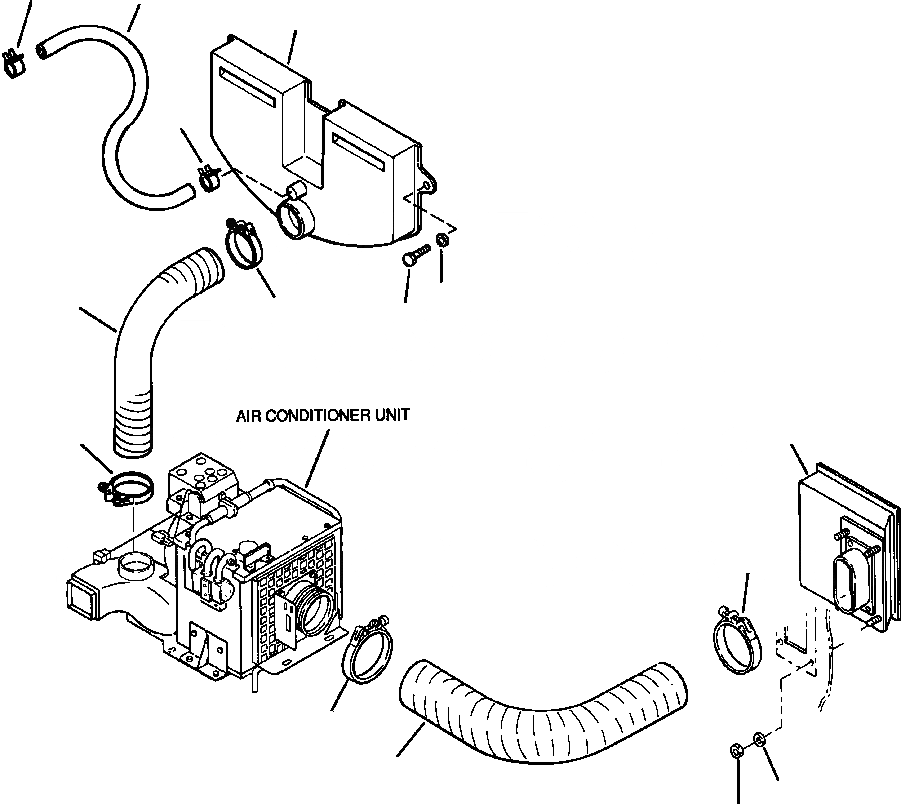 AIR CONDITIONER UNIT