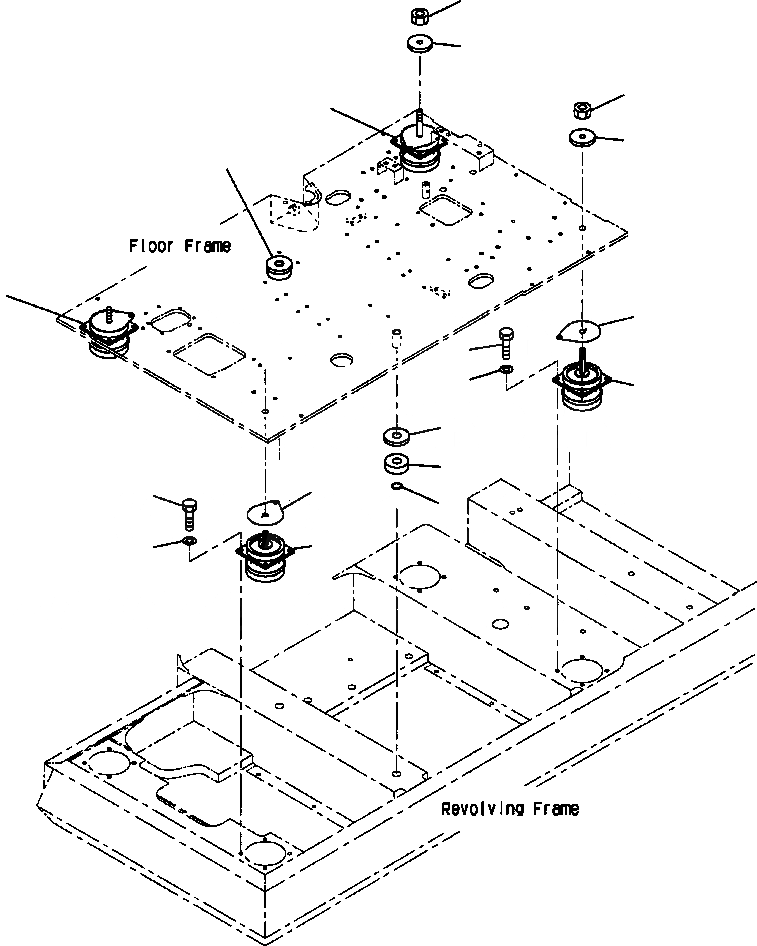 Floor Frame

Revolving Frame