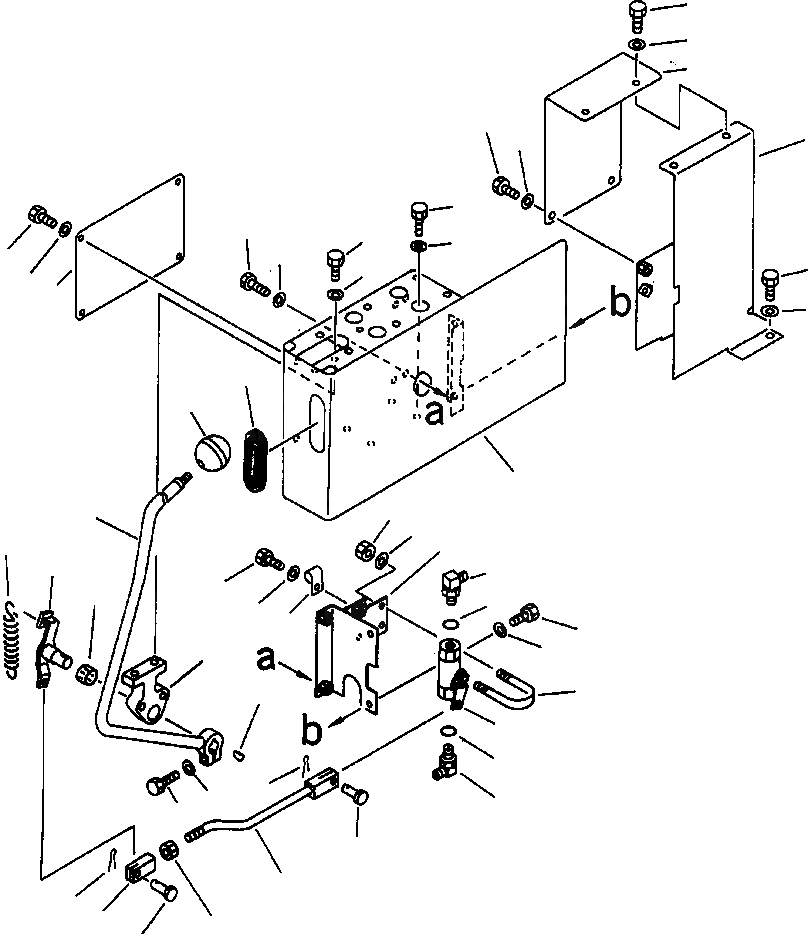 b
a
a
b