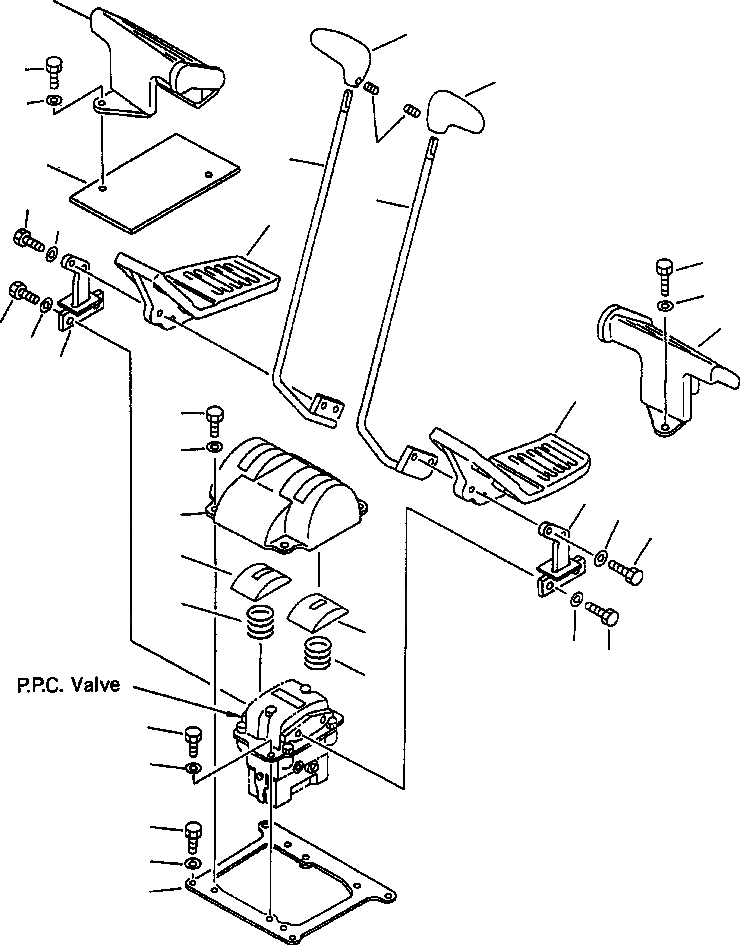 P.P.C. Valve